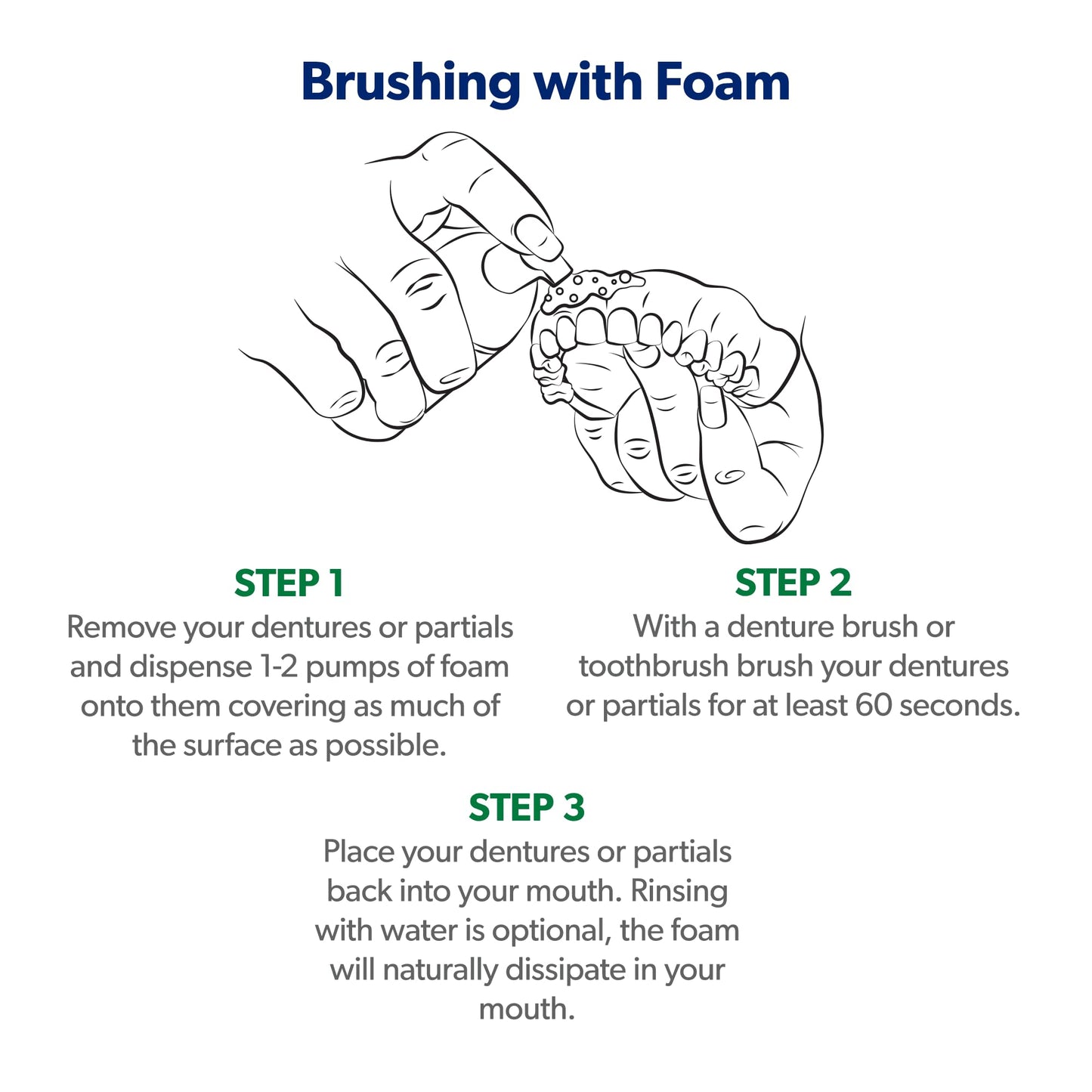 Brushing with Foam

STEP 1
Remove your dentures or partials and dispense 1-2 pumps of foam onto them covering as much of the surface as possible.

STEP 2
With a denture brush or toothbrush brush your dentures or partials for at least 60 seconds.

STEP 3
Place your dentures or partials back into your mouth. Rinsing with water is optional, the foam will naturally dissipate in your mouth.