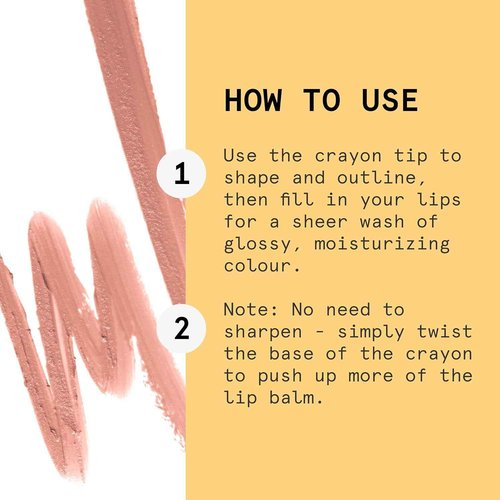 HOW TO USE

1

Use the crayon tip to shape and outline, then fill in your lips for a sheer wash of glossy, moisturizing colour.

2

Note: No need to sharpen - simply twist the base of the crayon to push up more of the lip balm.