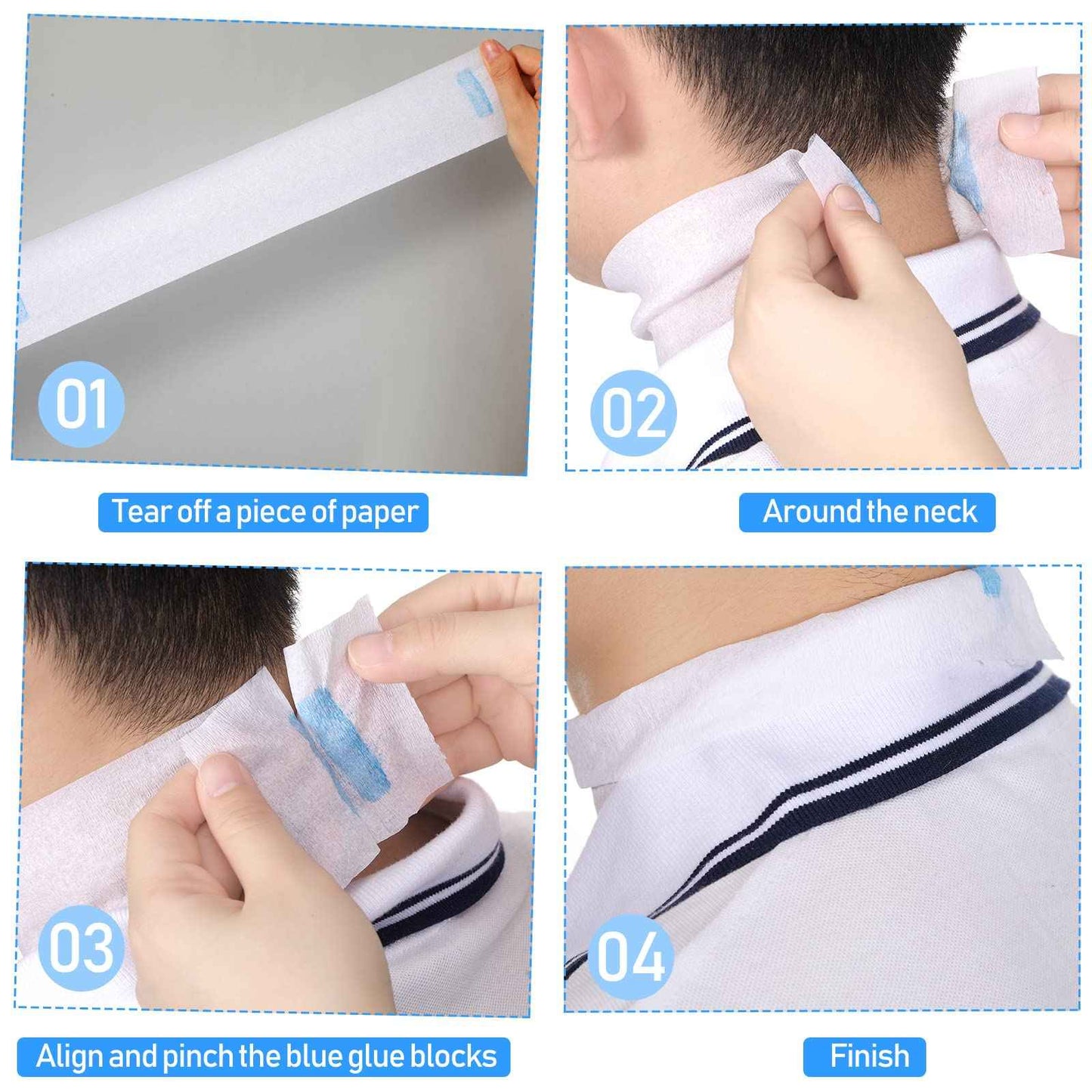 01

Tear off a piece of paper

02

Around the neck

03

Align and pinch the blue glue blocks

04

Finish