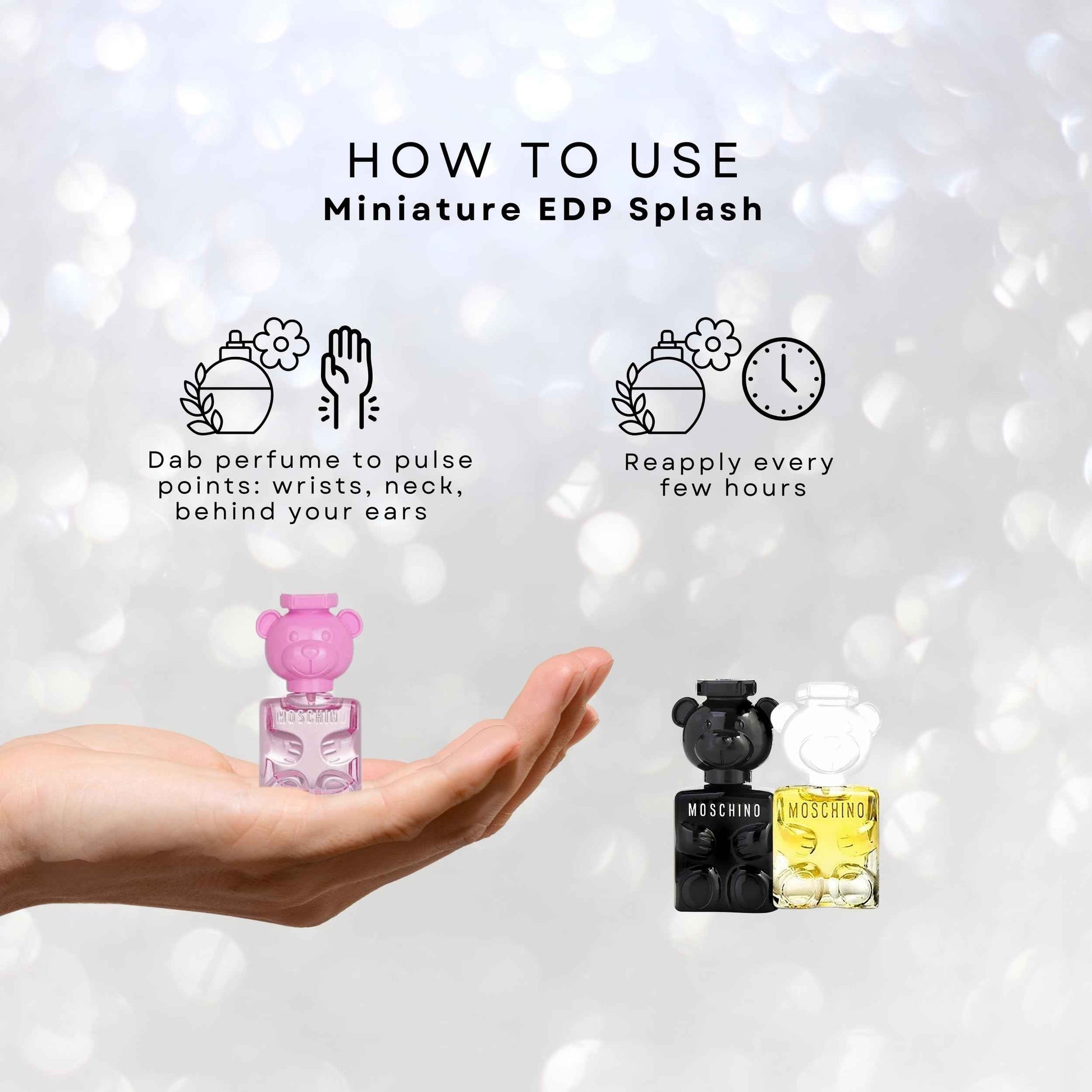 HOW TO USE
Miniature EDP Splash

Dab perfume to pulse points: wrists, neck, behind your ears

Reapply every few hours

MOSCHINO

MOSCHINO

MOSCHINO