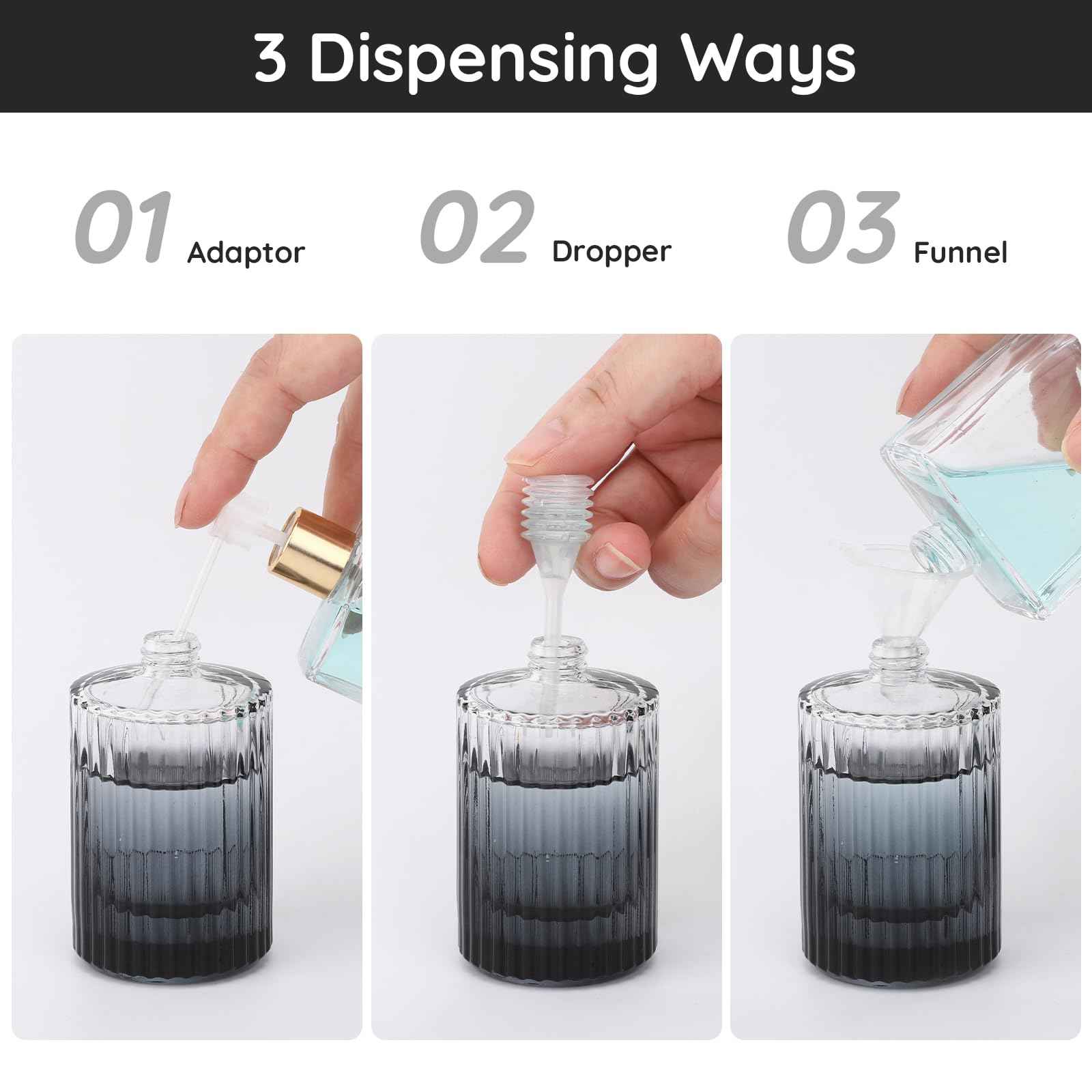 3 Dispensing Ways

01 Adaptor

02 Dropper

03 Funnel