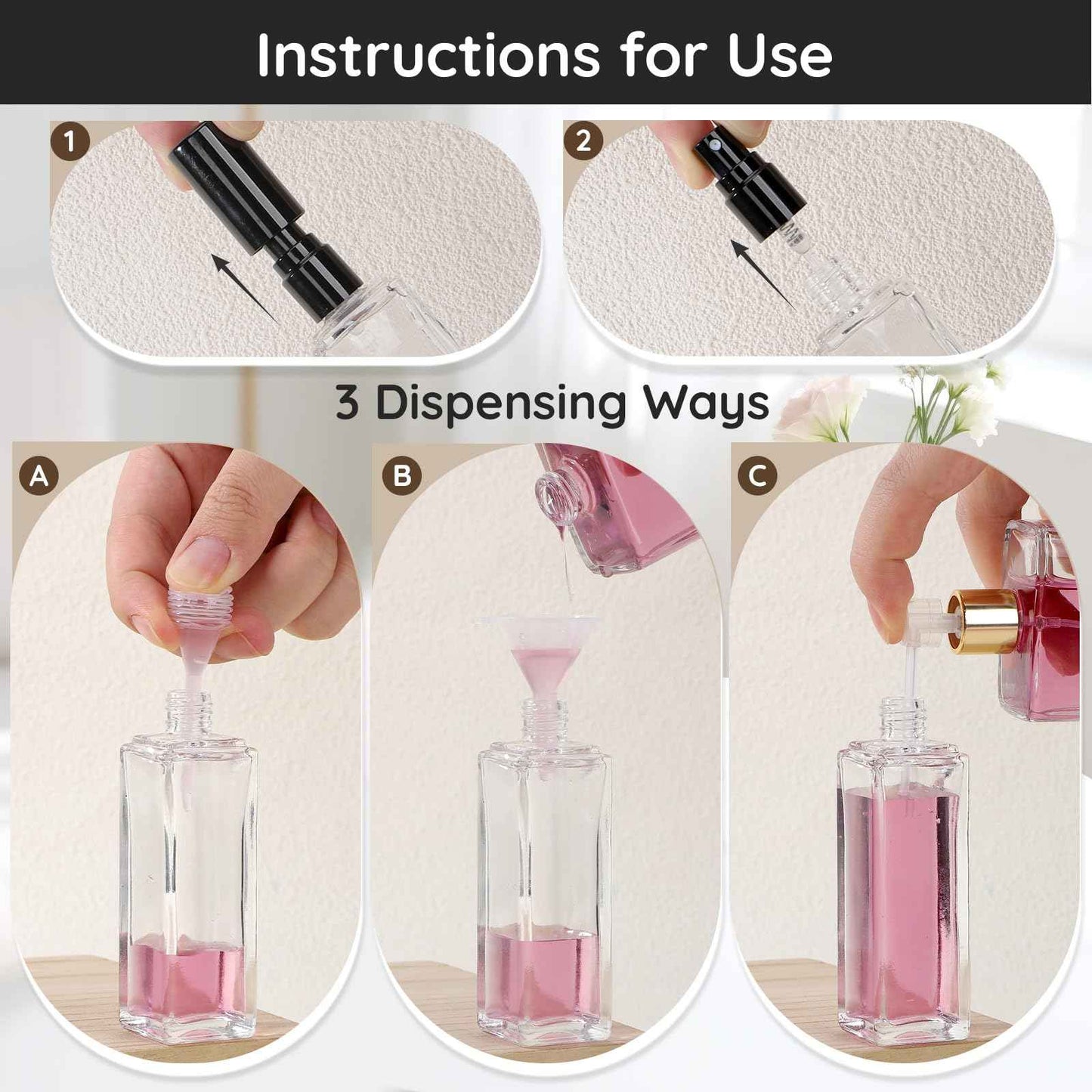 Instructions for Use

1

2

3 Dispensing Ways

A

B

C