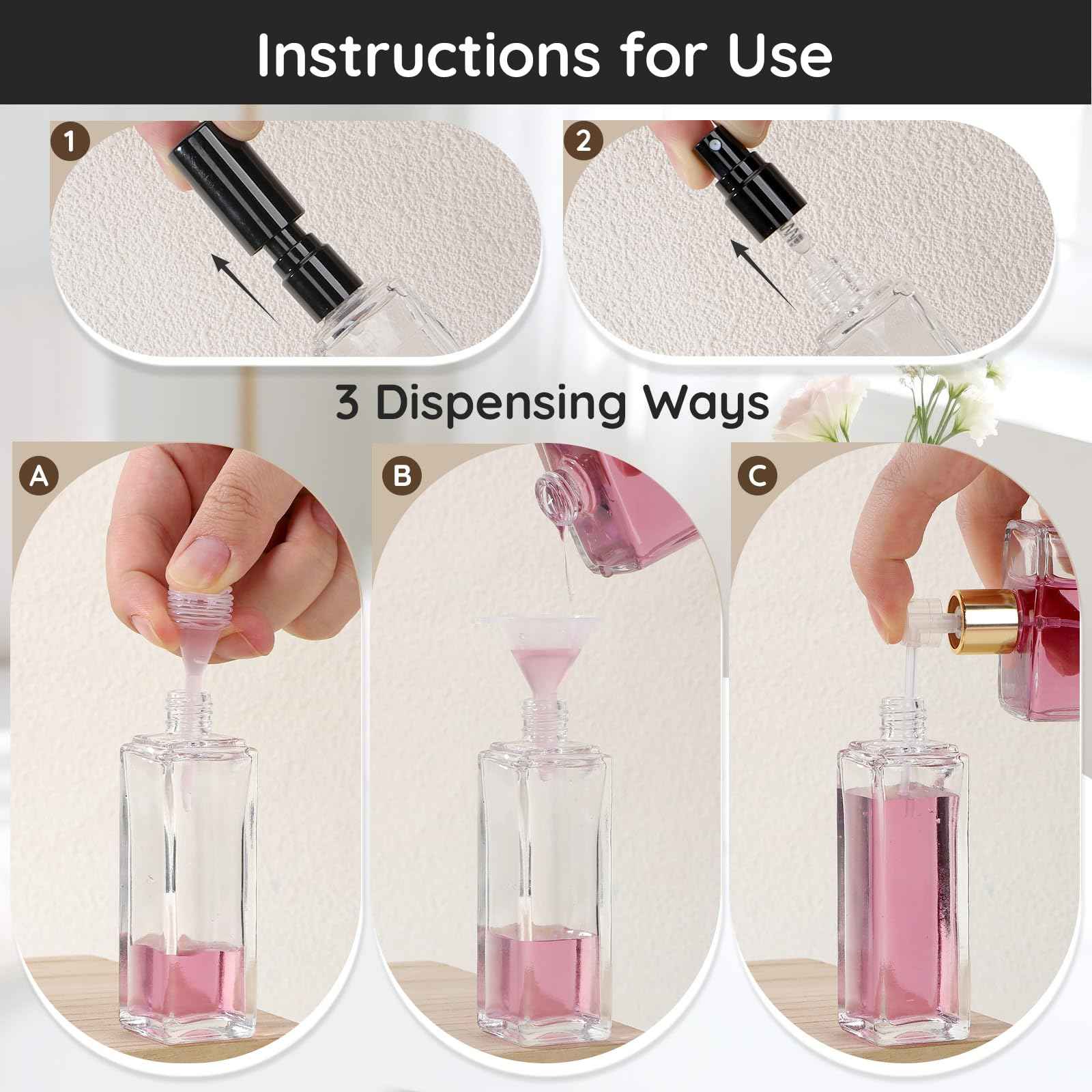 Instructions for Use

1

2

3 Dispensing Ways

A

B

C