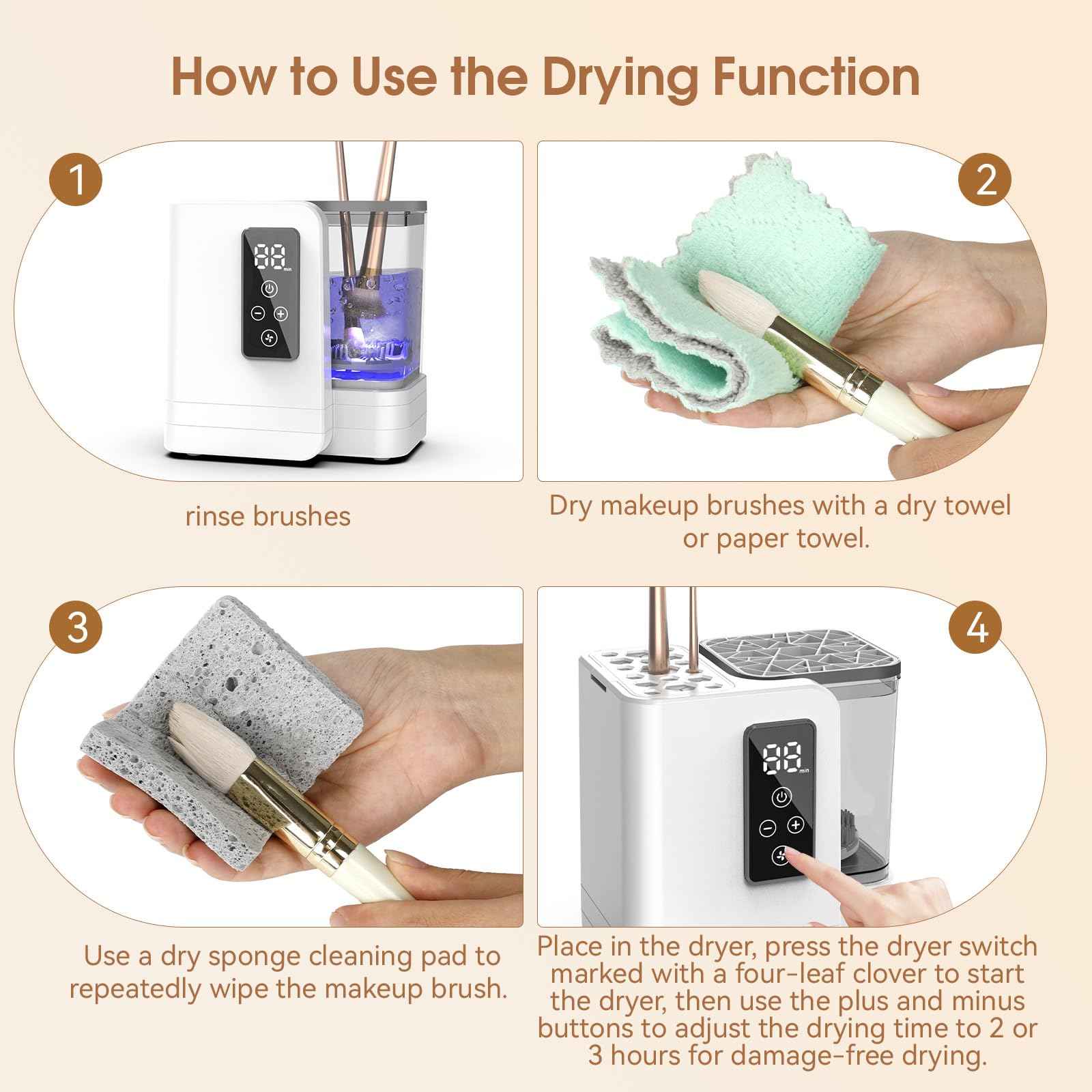 How to Use the Drying Function

1

88 min

rinse brushes

2

Dry makeup brushes with a dry towel or paper towel.

3

Use a dry sponge cleaning pad to repeatedly wipe the makeup brush.

4

88 min

Place in the dryer, press the dryer switch marked with a four-leaf clover to start the dryer, then use the plus and minus buttons to adjust the drying time to 2 or 3 hours for damage-free drying.