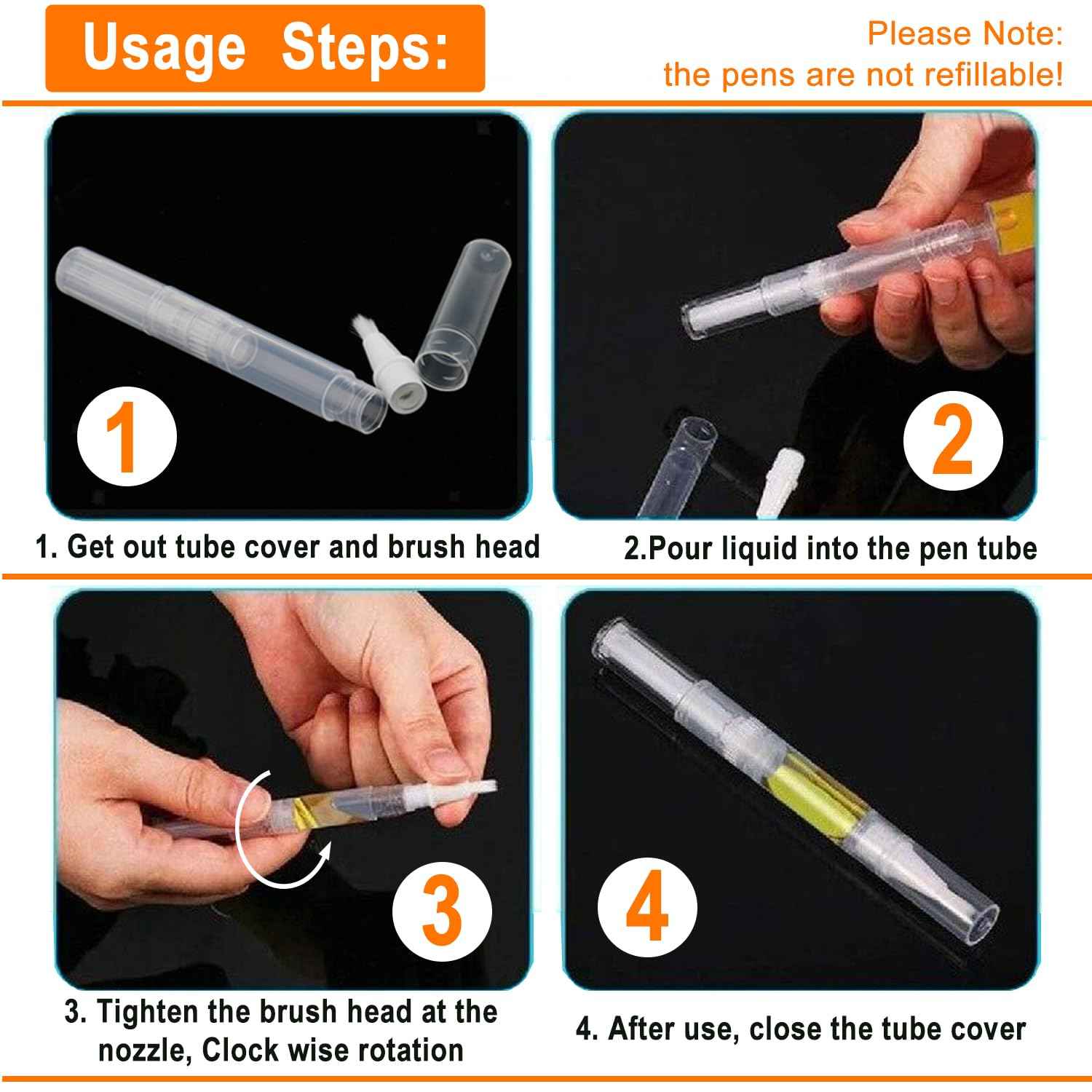 Usage Steps:

Please Note:
the pens are not refillable!

1

1. Get out tube cover and brush head

2

2.Pour liquid into the pen tube

3

3. Tighten the brush head at the nozzle, Clock wise rotation

4

4. After use, close the tube cover