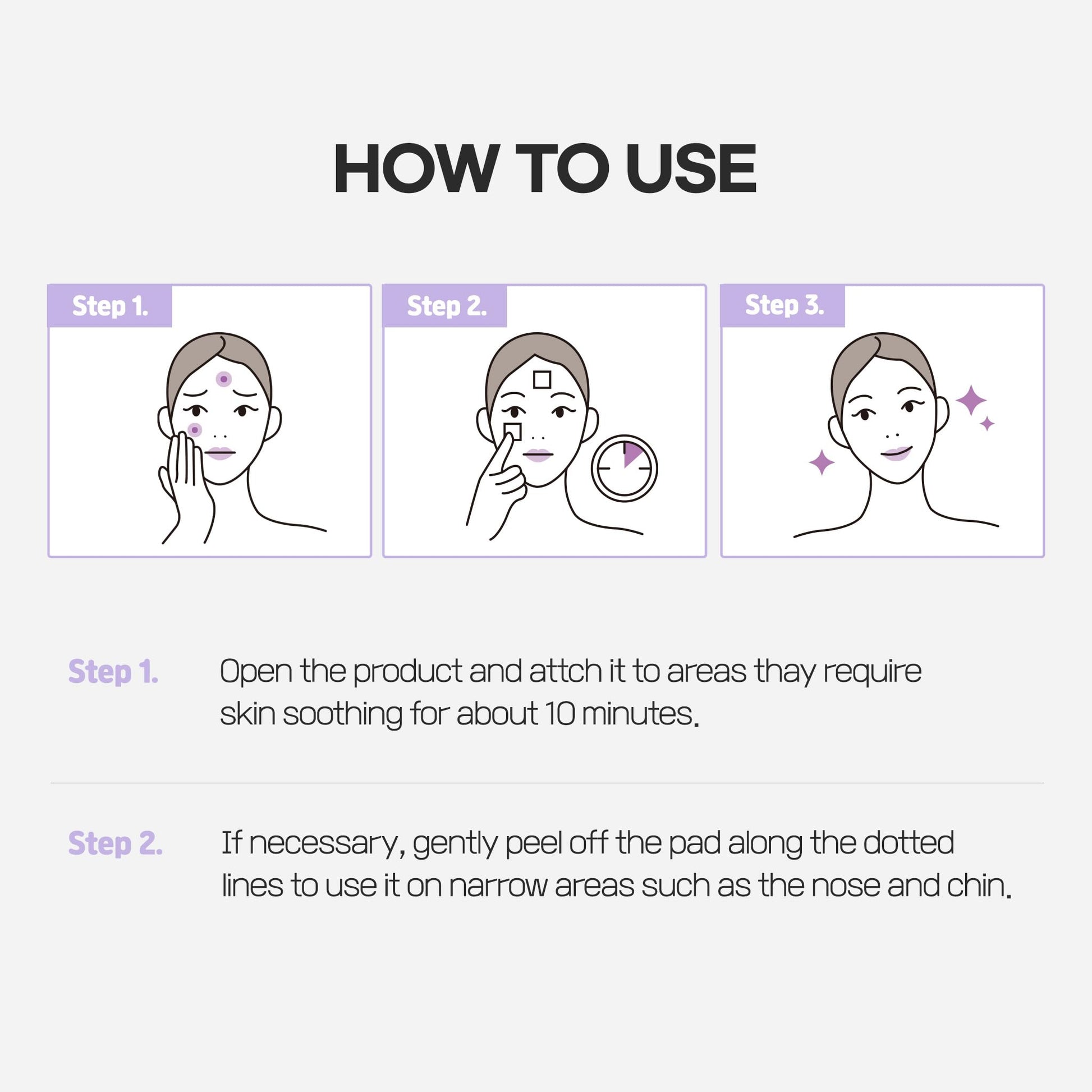 HOW TO USE

Step 1.

Step 2.

Step 3.

Step 1. Open the product and attch it to areas thay require skin soothing for about 10 minutes.

Step 2. If necessary, gently peel off the pad along the dotted lines to use it on narrow areas such as the nose and chin.