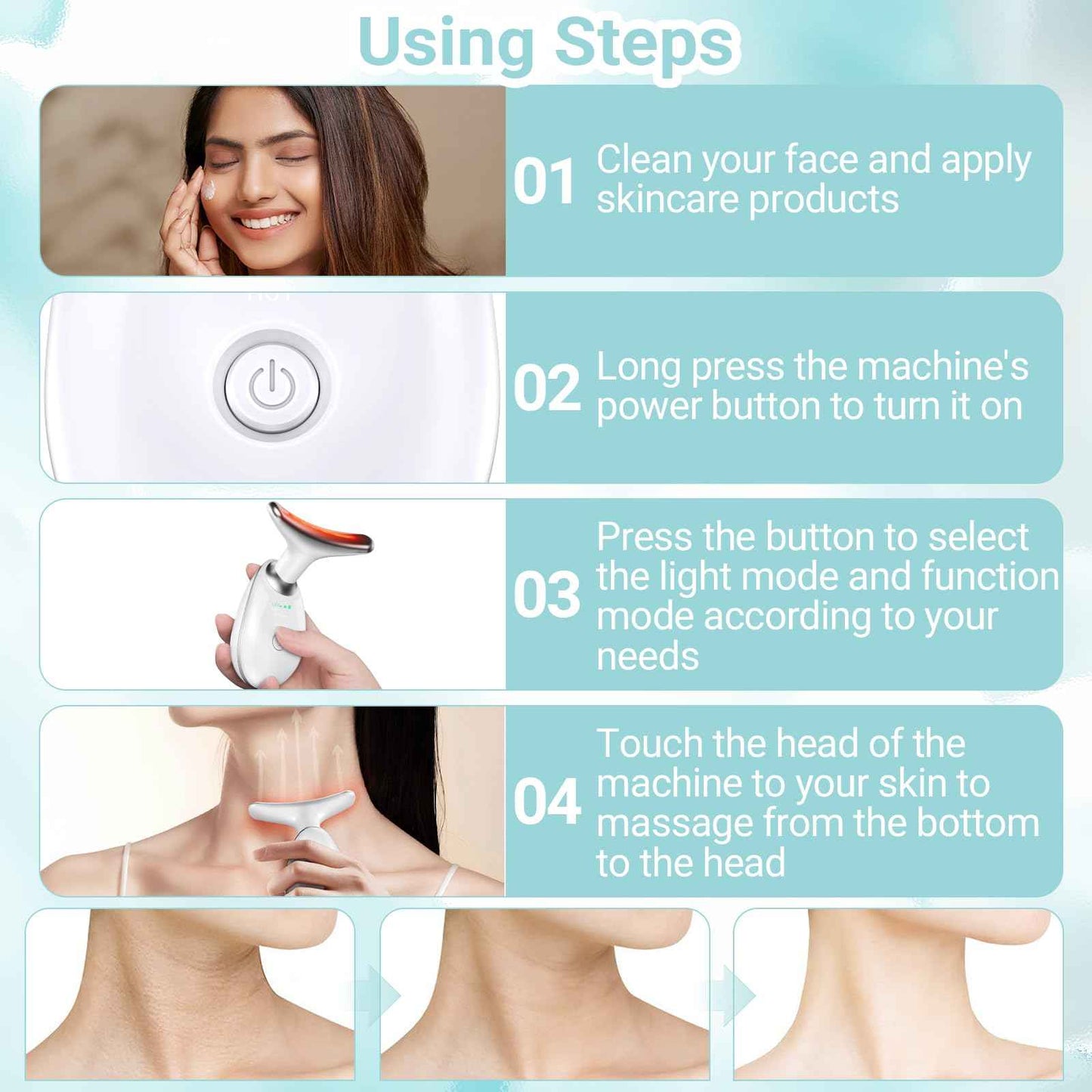 Using Steps

01 Clean your face and apply skincare products

02 Long press the machine's power button to turn it on

03 Press the button to select the light mode and function mode according to your needs

04 Touch the head of the machine to your skin to massage from the bottom to the head