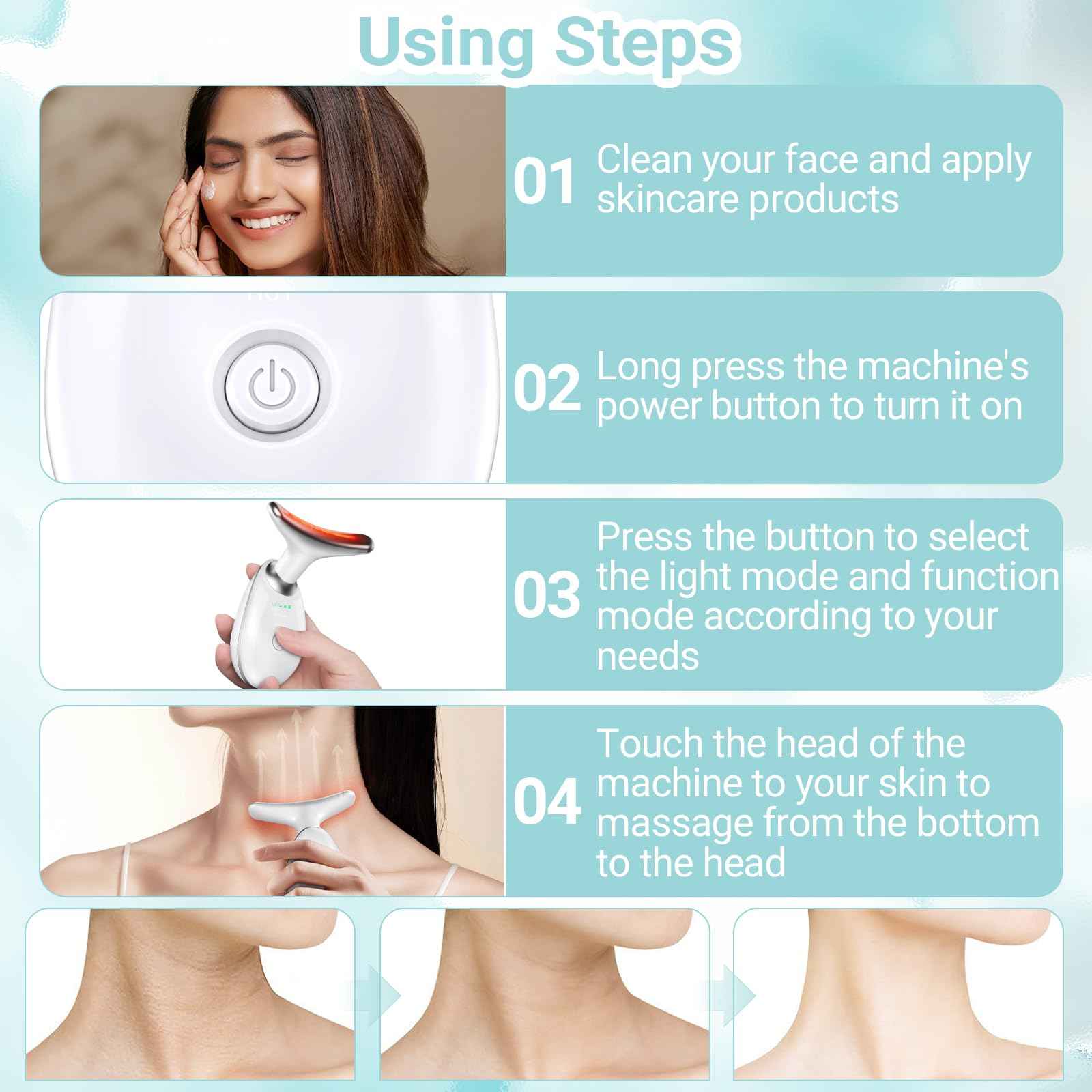 Using Steps

01 Clean your face and apply skincare products

02 Long press the machine's power button to turn it on

03 Press the button to select the light mode and function mode according to your needs

04 Touch the head of the machine to your skin to massage from the bottom to the head