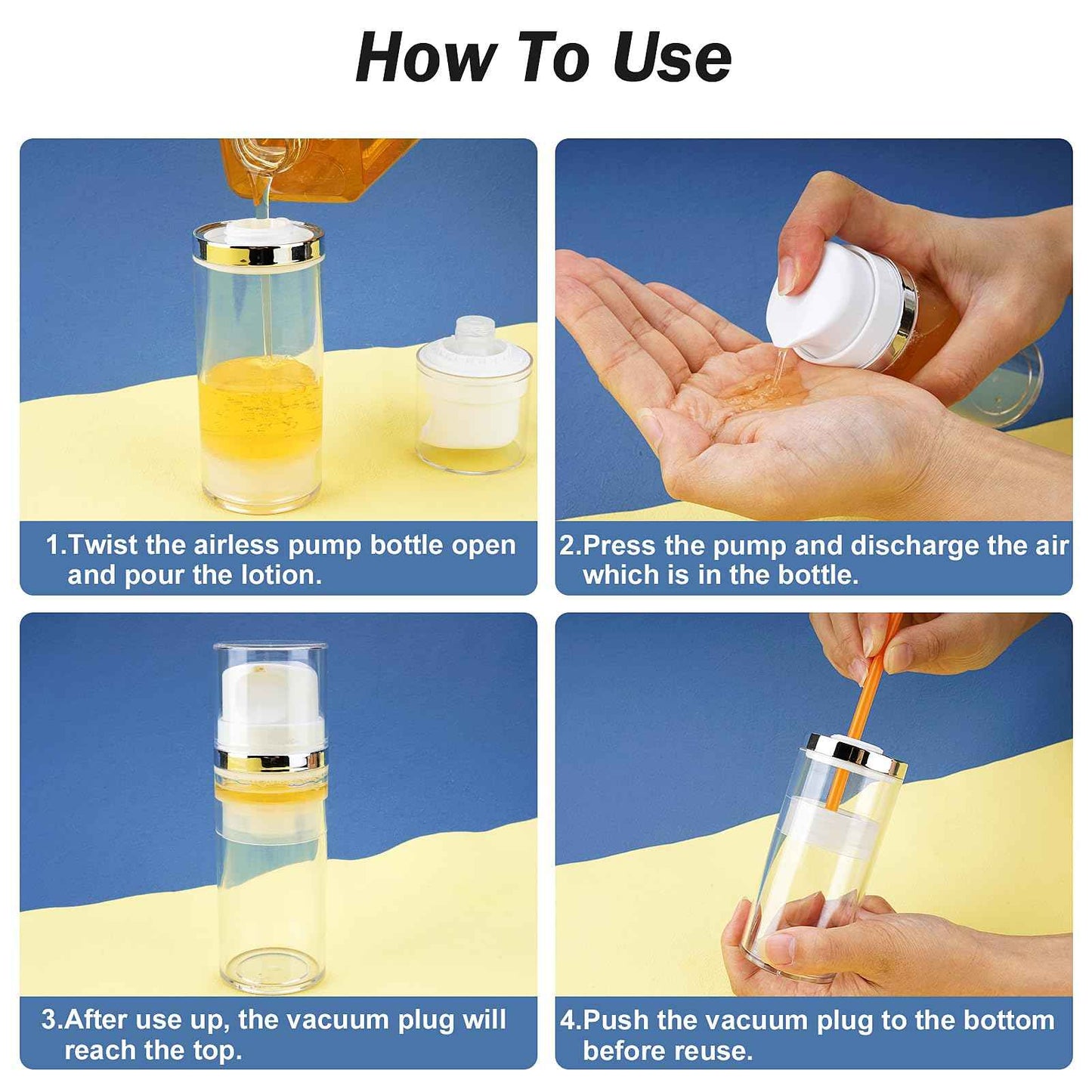 How To Use

1.Twist the airless pump bottle open and pour the lotion.

2.Press the pump and discharge the air which is in the bottle.

3.After use up, the vacuum plug will reach the top.

4.Push the vacuum plug to the bottom before reuse.