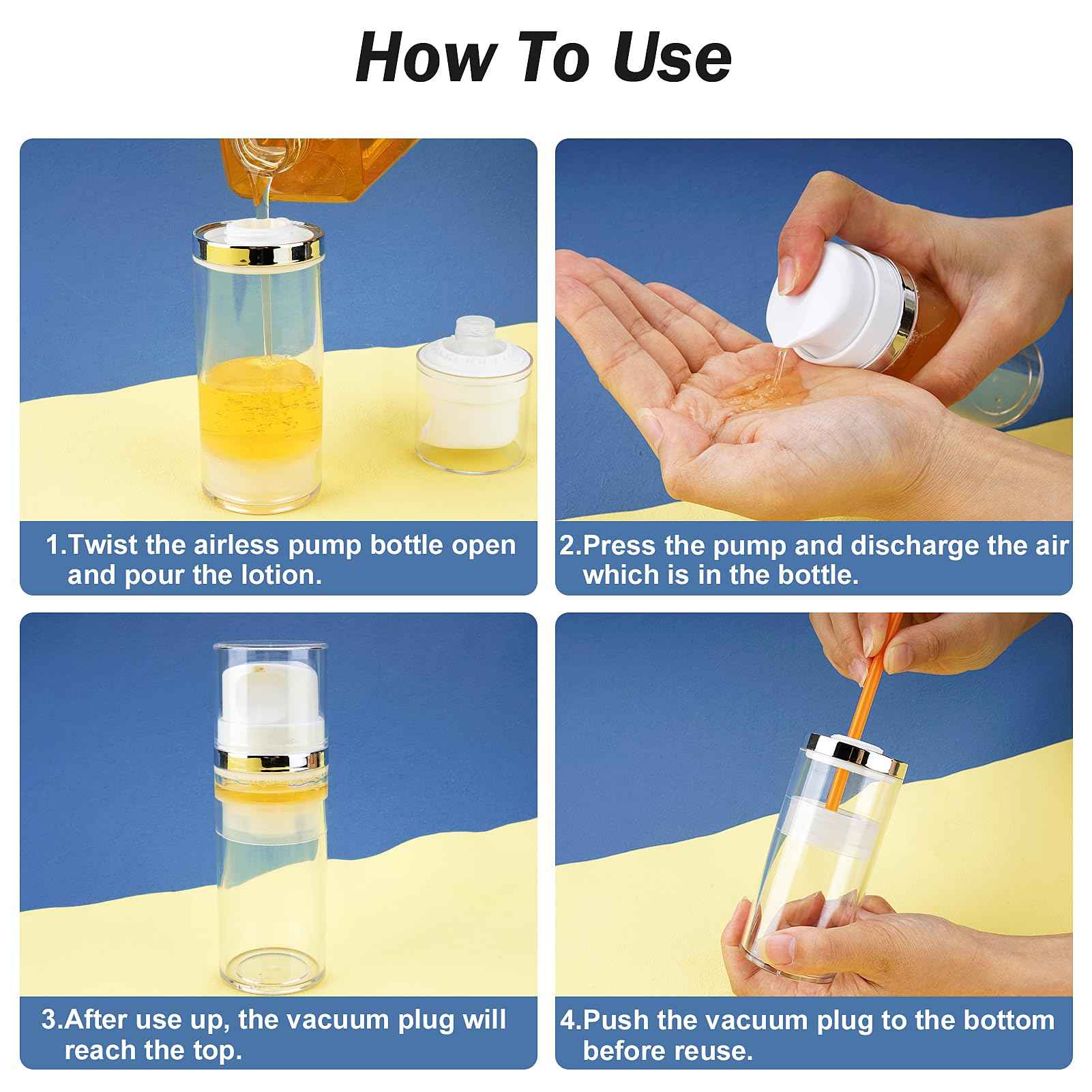 How To Use

1.Twist the airless pump bottle open and pour the lotion.

2.Press the pump and discharge the air which is in the bottle.

3.After use up, the vacuum plug will reach the top.

4.Push the vacuum plug to the bottom before reuse.