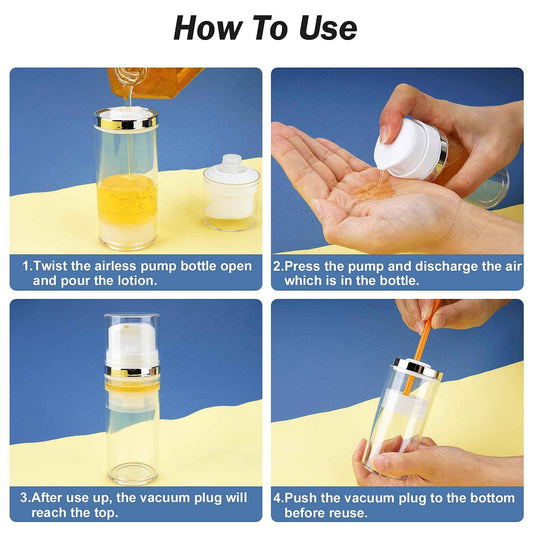 How To Use

1.Twist the airless pump bottle open and pour the lotion.

2.Press the pump and discharge the air which is in the bottle.

3.After use up, the vacuum plug will reach the top.

4.Push the vacuum plug to the bottom before reuse.