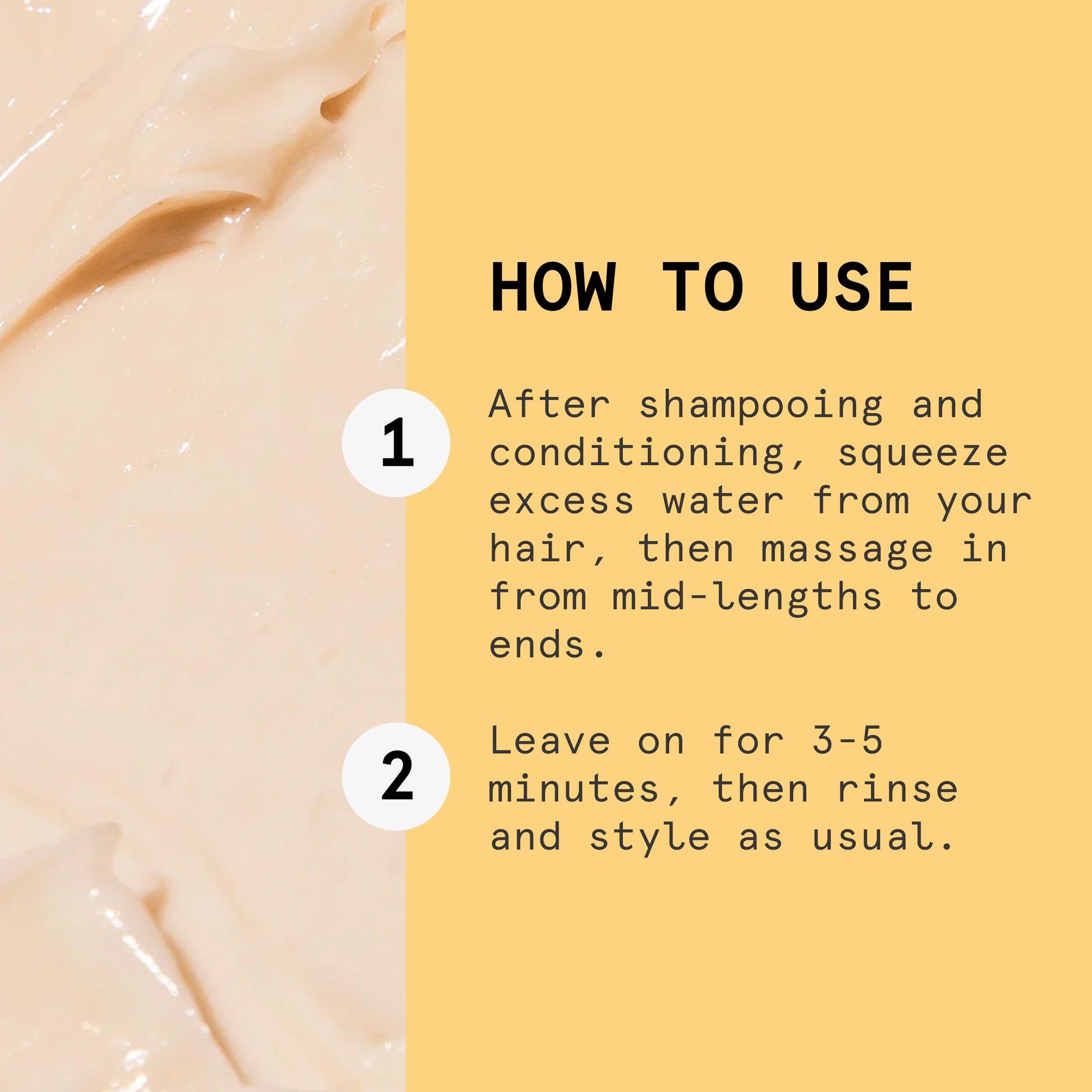 HOW TO USE

1

After shampooing and conditioning, squeeze excess water from your hair, then massage in from mid-lengths to ends.

2

Leave on for 3-5 minutes, then rinse and style as usual.