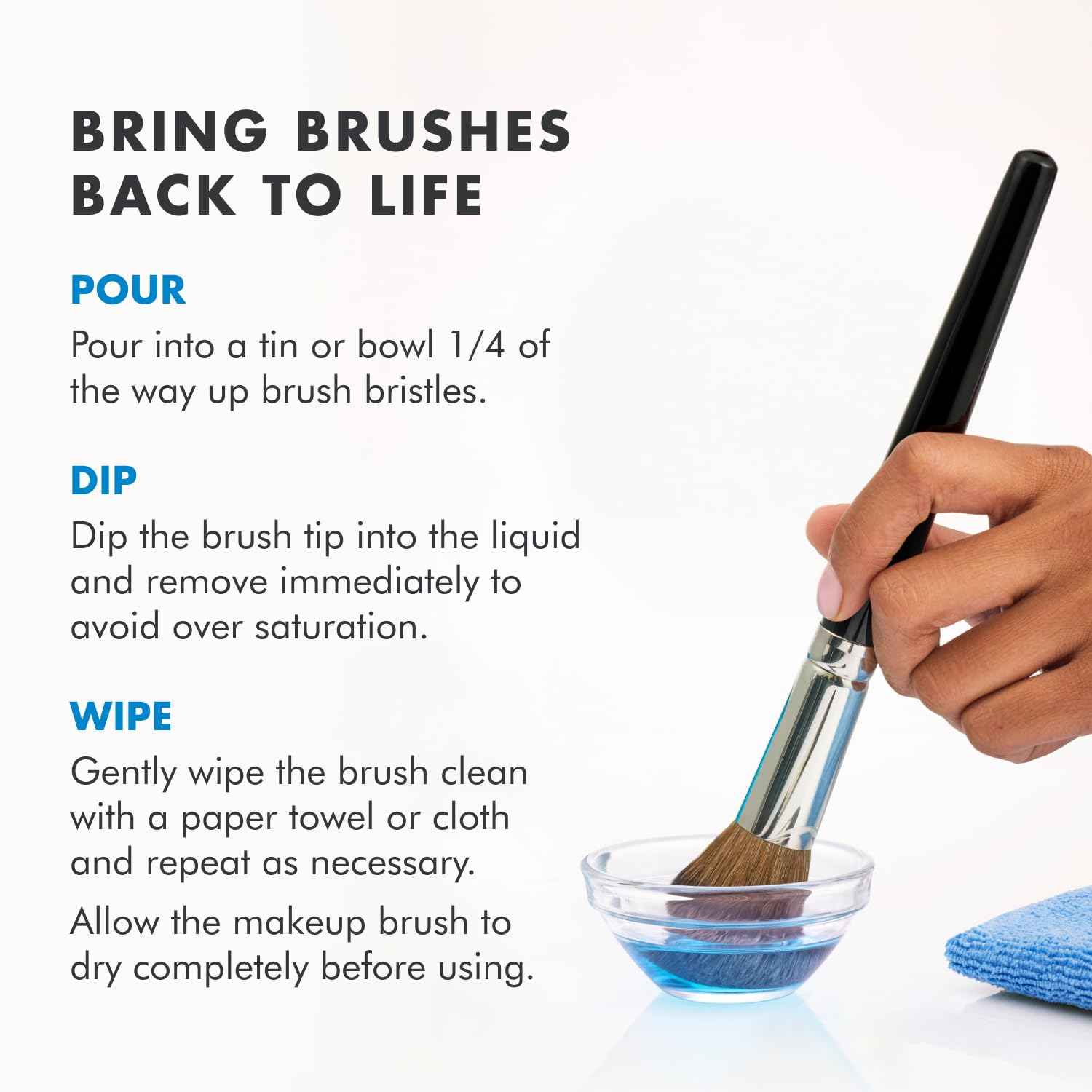 BRING BRUSHES BACK TO LIFE

POUR

Pour into a tin or bowl 1/4 of the way up brush bristles.

DIP

Dip the brush tip into the liquid and remove immediately to avoid over saturation.

WIPE

Gently wipe the brush clean with a paper towel or cloth and repeat as necessary.

Allow the makeup brush to dry completely before using.