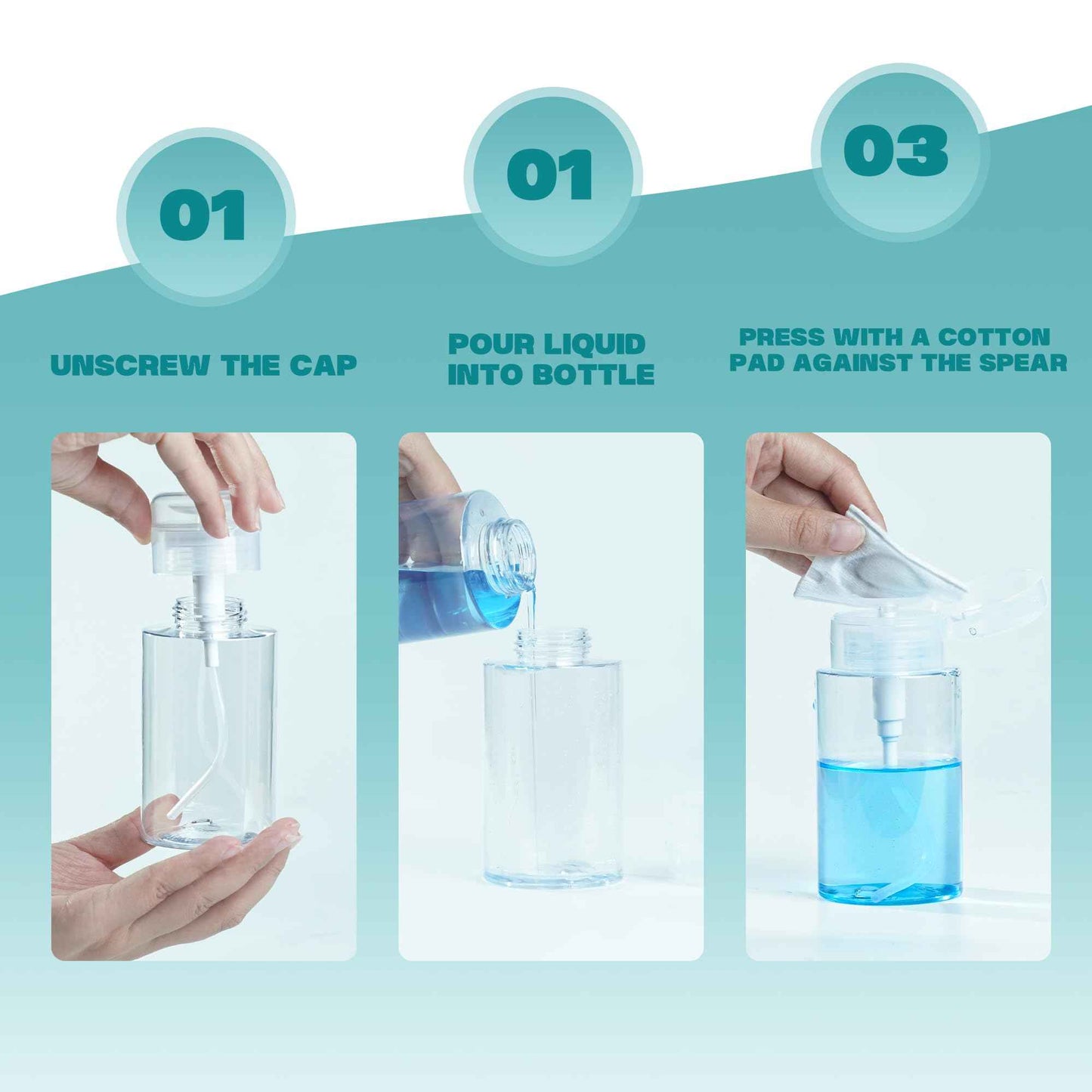 01

UNSCREW THE CAP

01

POUR LIQUID INTO BOTTLE

03

PRESS WITH A COTTON PAD AGAINST THE SPEAR