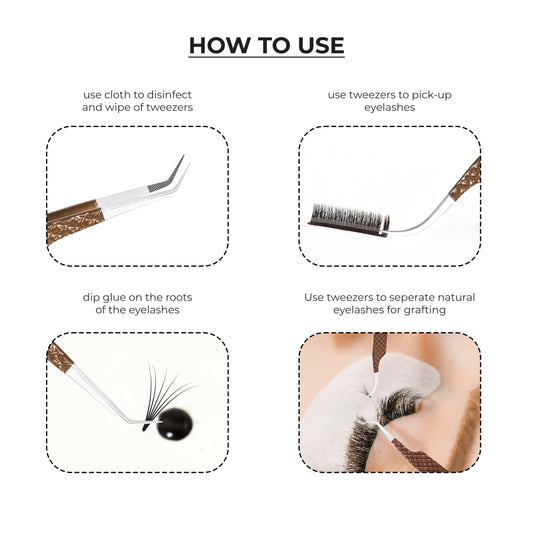 HOW TO USE

use cloth to disinfect and wipe of tweezers

use tweezers to pick-up eyelashes

dip glue on the roots of the eyelashes

Use tweezers to seperate natural eyelashes for grafting