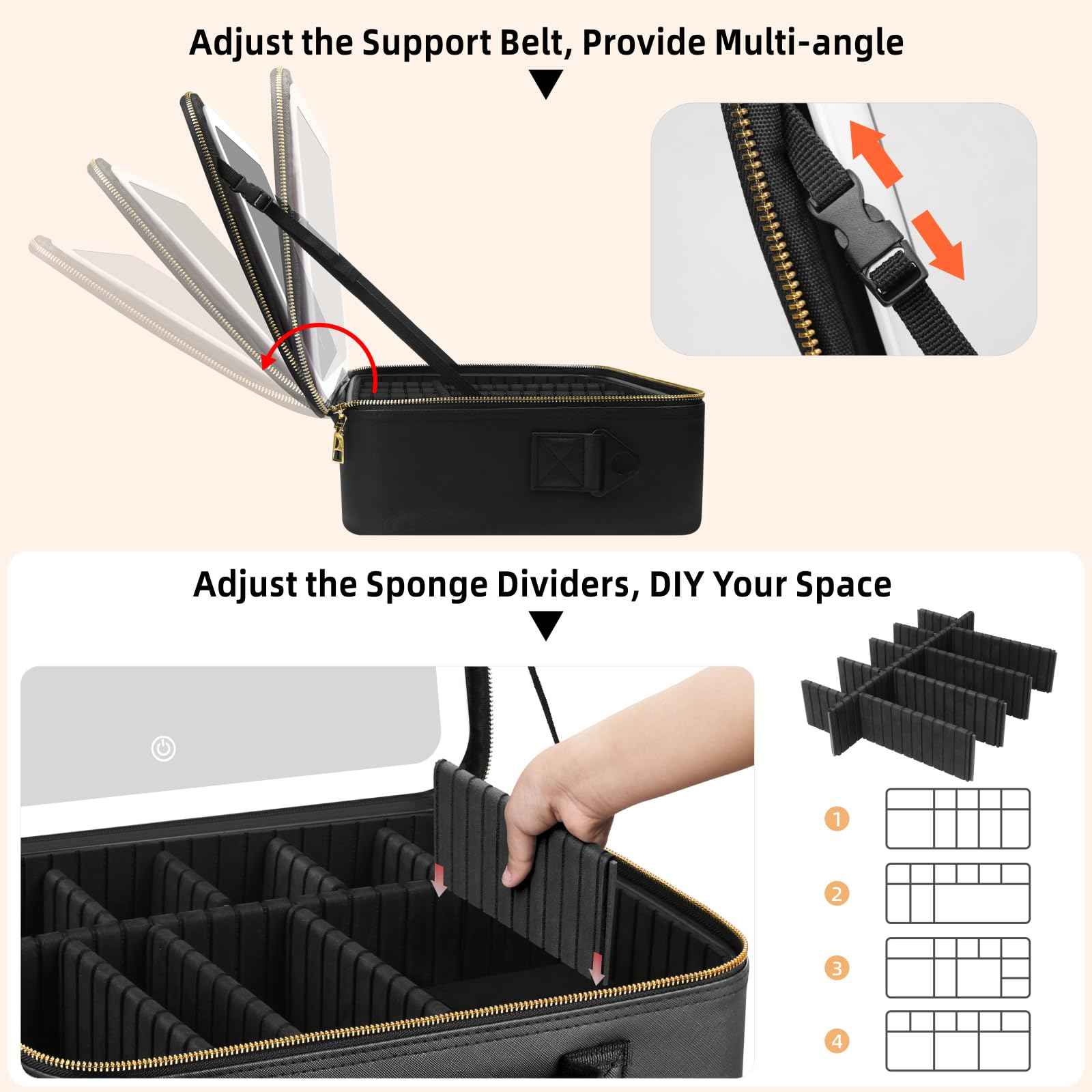 Adjust the Support Belt, Provide Multi-angle

Adjust the Sponge Dividers, DIY Your Space

1

2

3

4