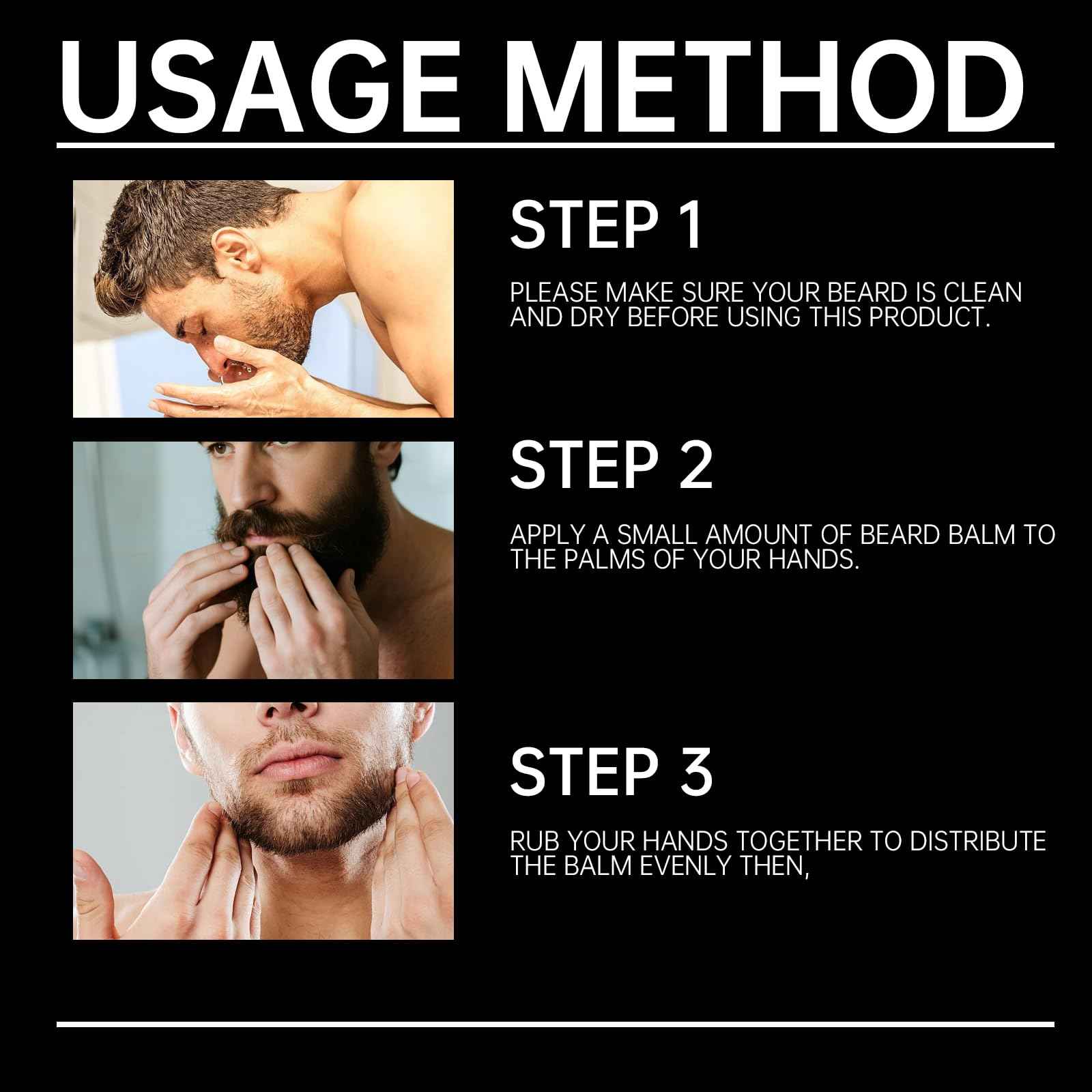 USAGE METHOD

STEP 1

PLEASE MAKE SURE YOUR BEARD IS CLEAN AND DRY BEFORE USING THIS PRODUCT.

STEP 2

APPLY A SMALL AMOUNT OF BEARD BALM TO THE PALMS OF YOUR HANDS.

STEP 3

RUB YOUR HANDS TOGETHER TO DISTRIBUTE THE BALM EVENLY THEN,