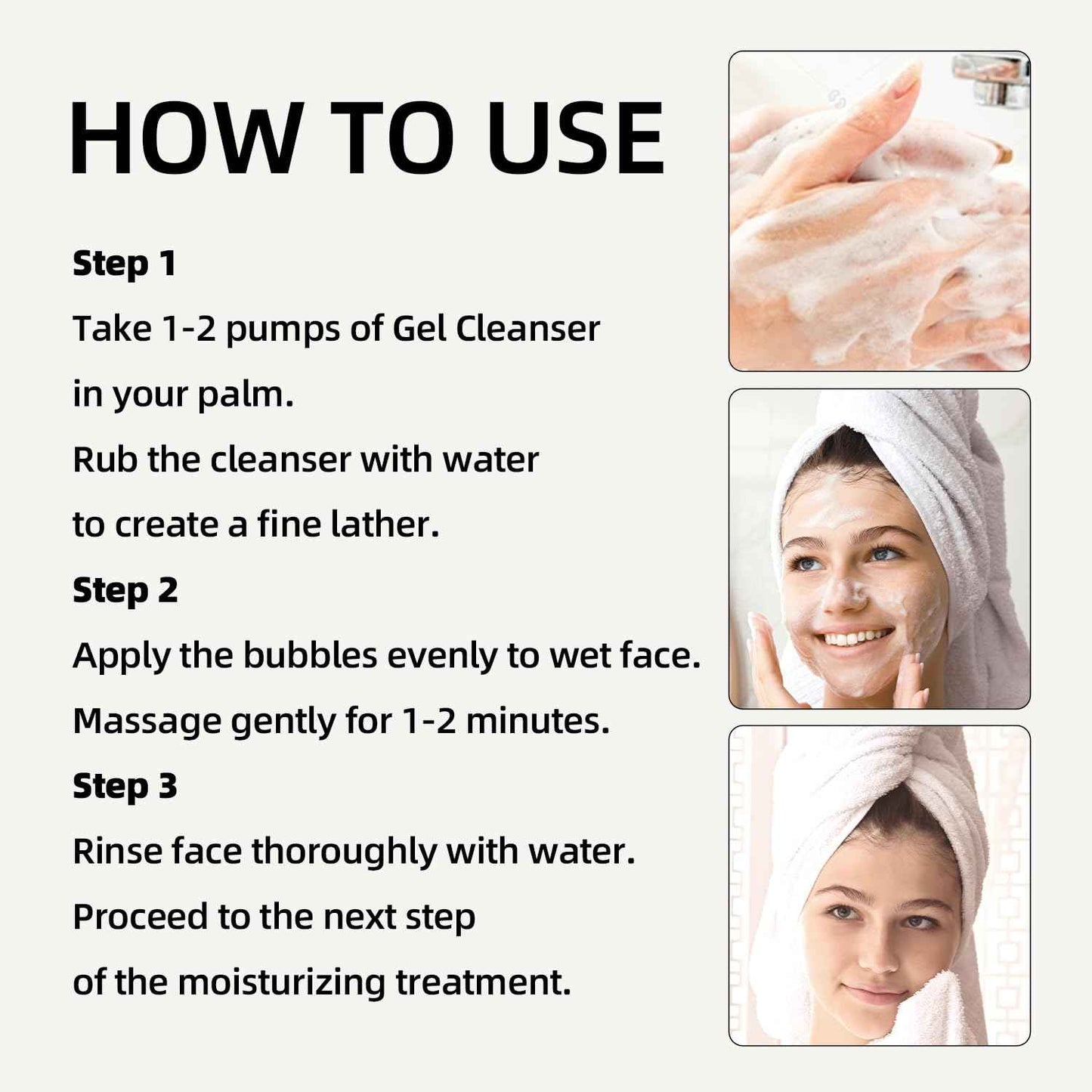 HOW TO USE

Step 1
Take 1-2 pumps of Gel Cleanser in your palm.
Rub the cleanser with water to create a fine lather.

Step 2
Apply the bubbles evenly to wet face.
Massage gently for 1-2 minutes.

Step 3
Rinse face thoroughly with water.
Proceed to the next step of the moisturizing treatment.