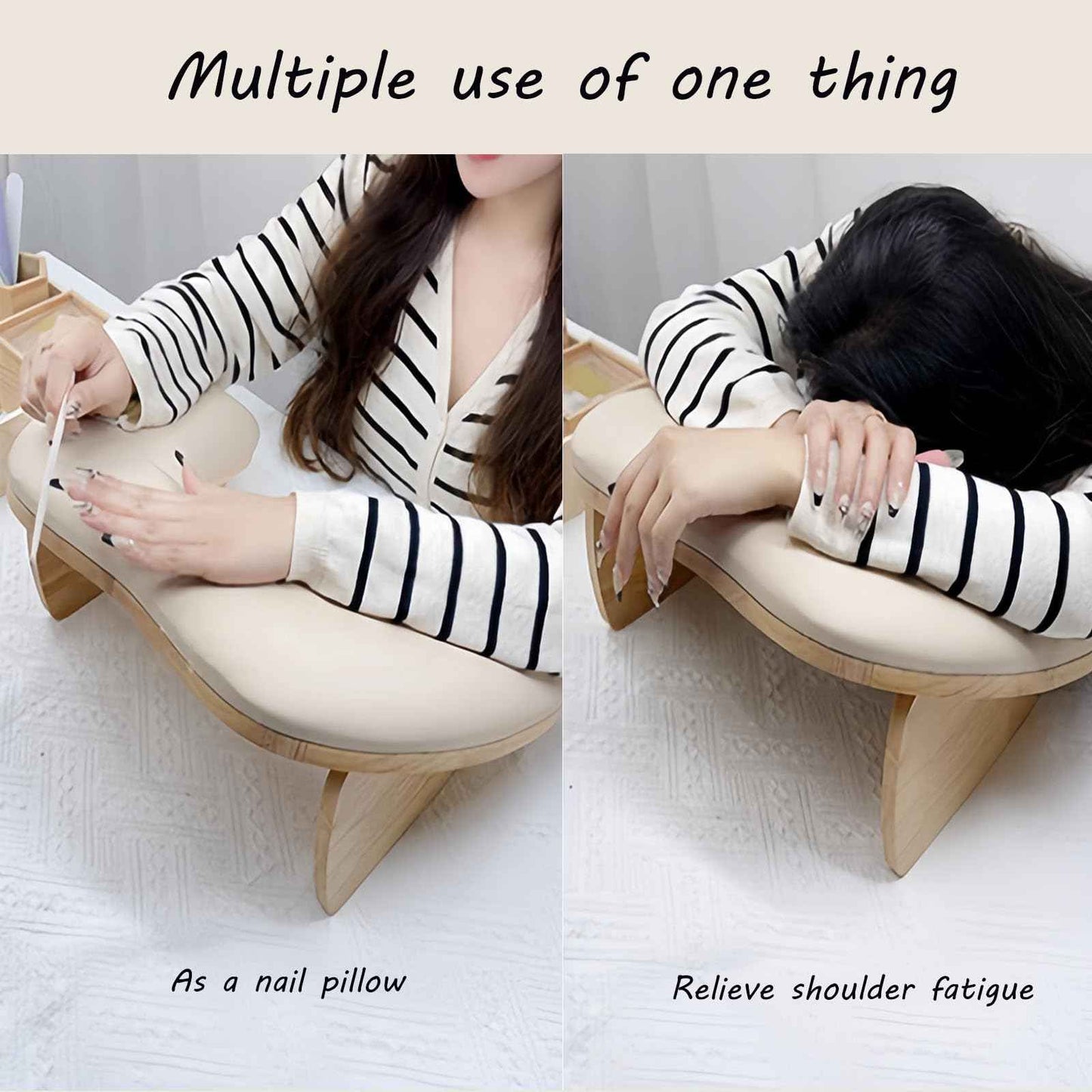 Multiple use of one thing

As a nail pillow

Relieve shoulder fatigue