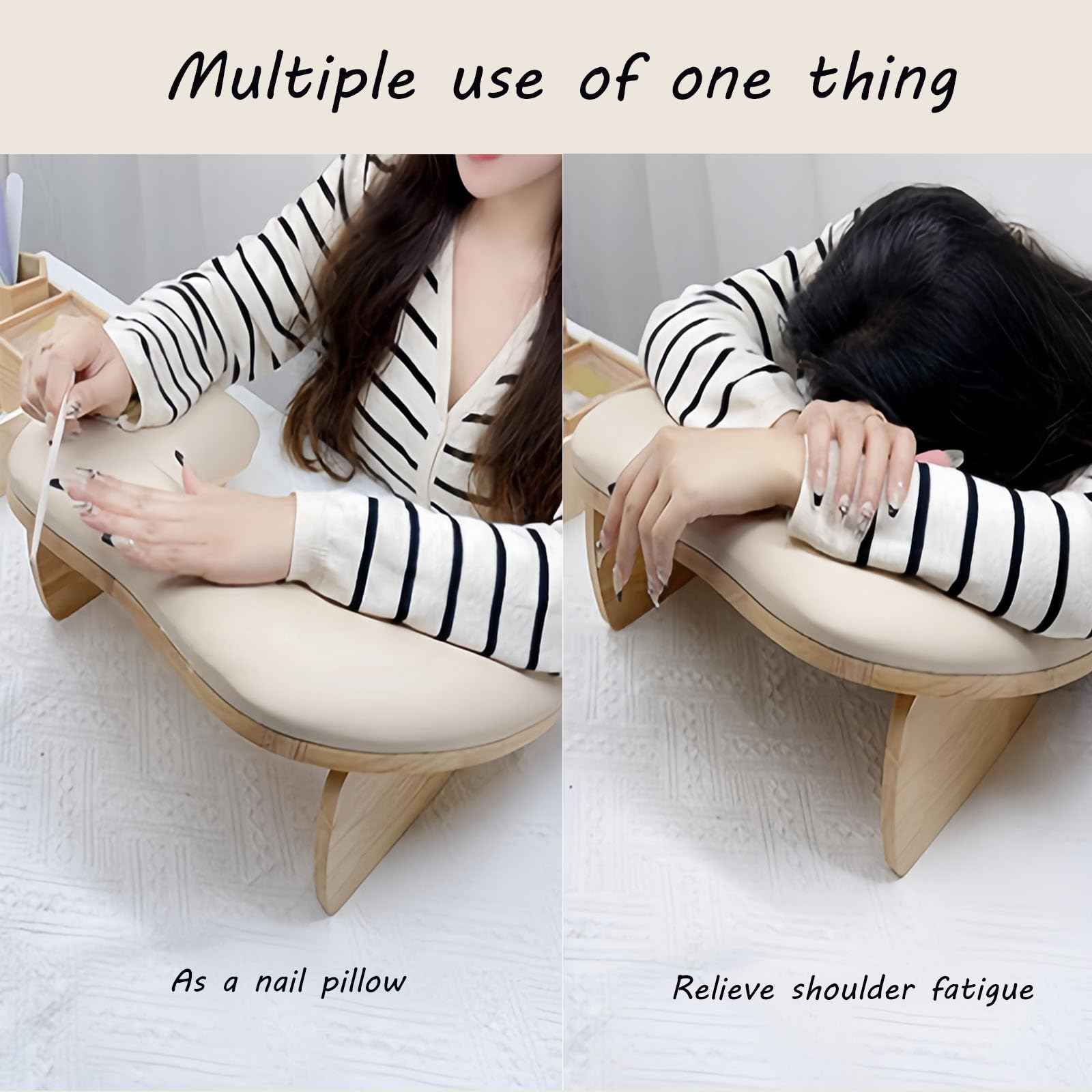 Multiple use of one thing

As a nail pillow

Relieve shoulder fatigue