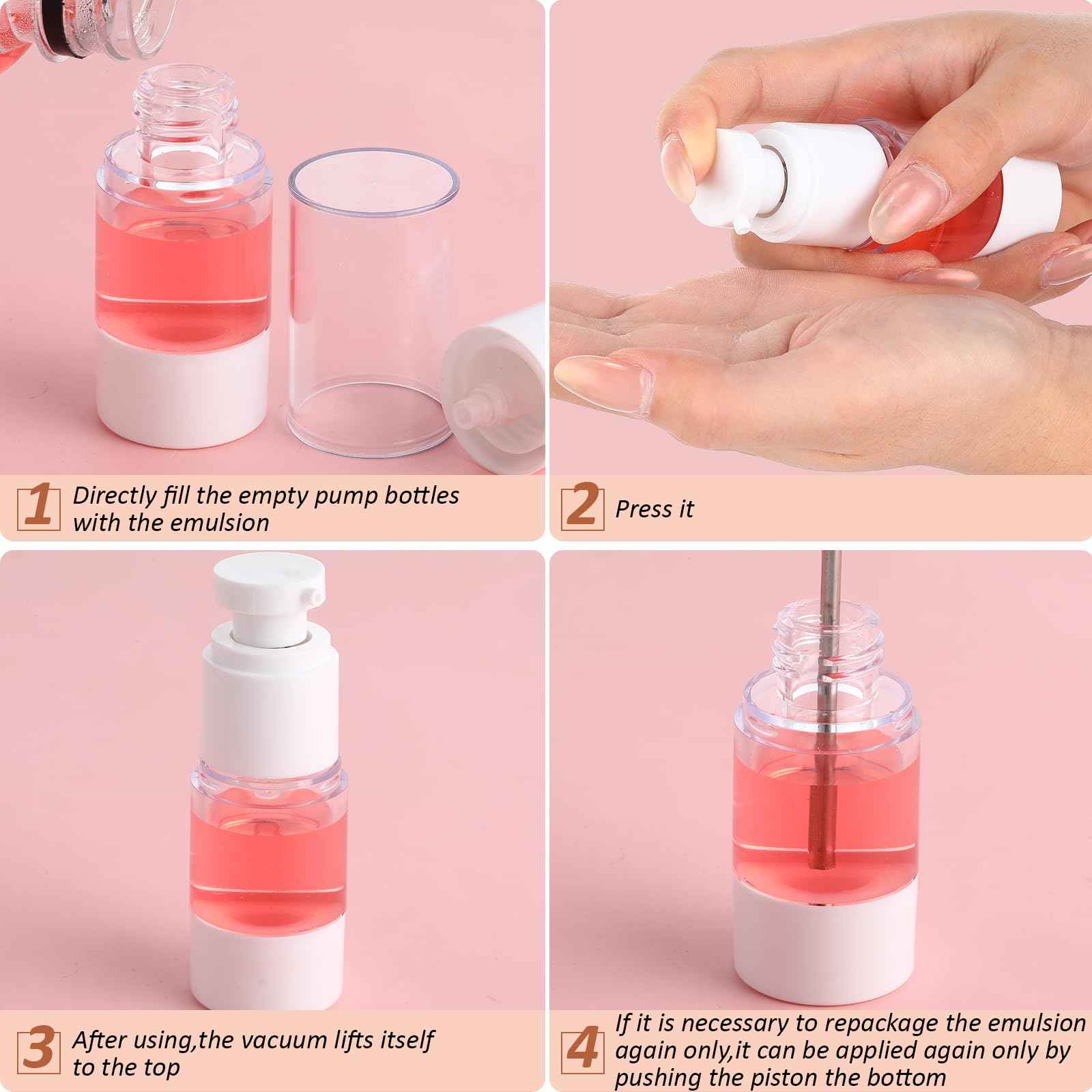 1 Directly fill the empty pump bottles with the emulsion

2 Press it

3 After using,the vacuum lifts itself to the top

4 If it is necessary to repackage the emulsion again only,it can be applied again only by pushing the piston the bottom