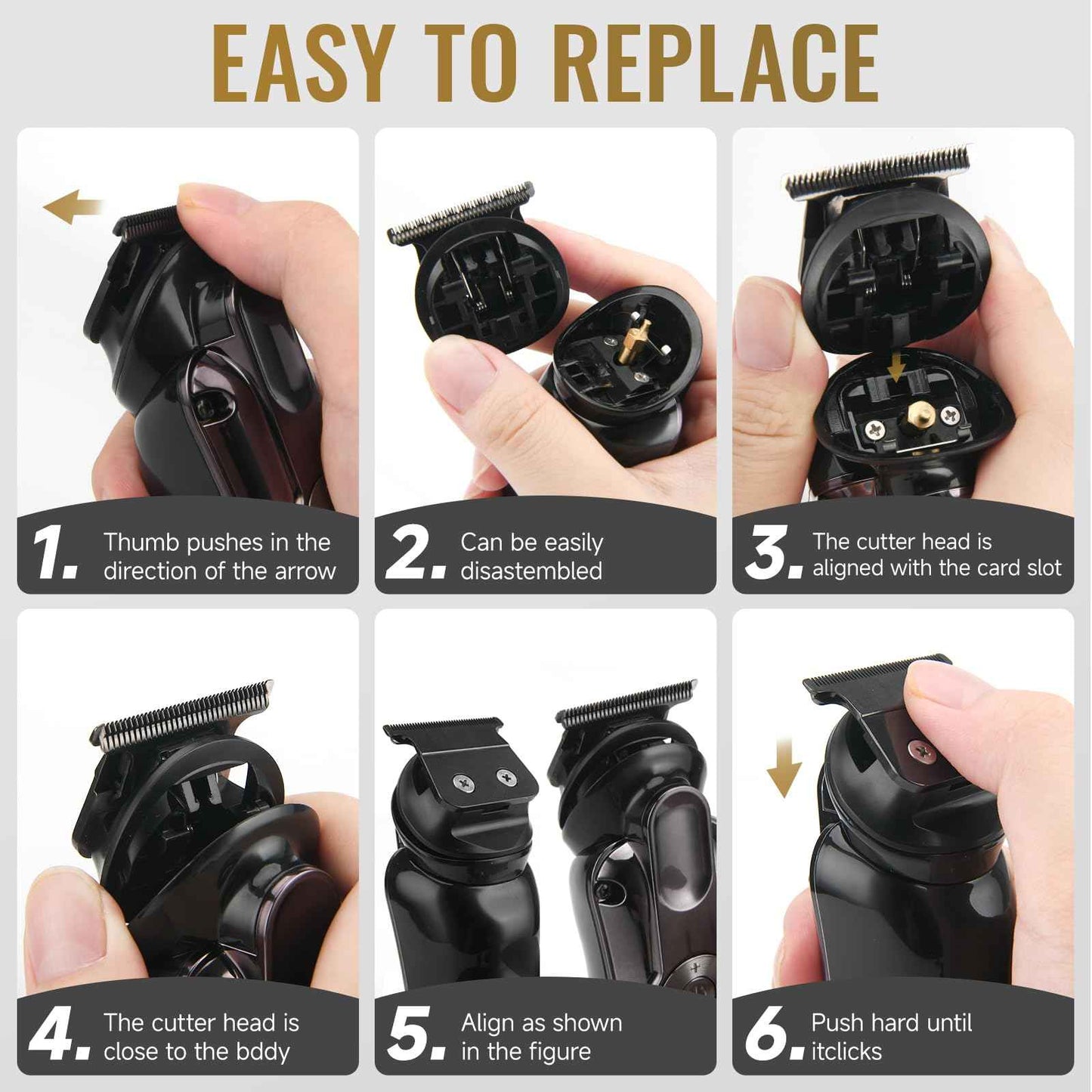 EASY TO REPLACE

1. Thumb pushes in the direction of the arrow

2. Can be easily disastembled

3. The cutter head is aligned with the card slot

4. The cutter head is close to the bddy

5. Align as shown in the figure

6. Push hard until itclicks