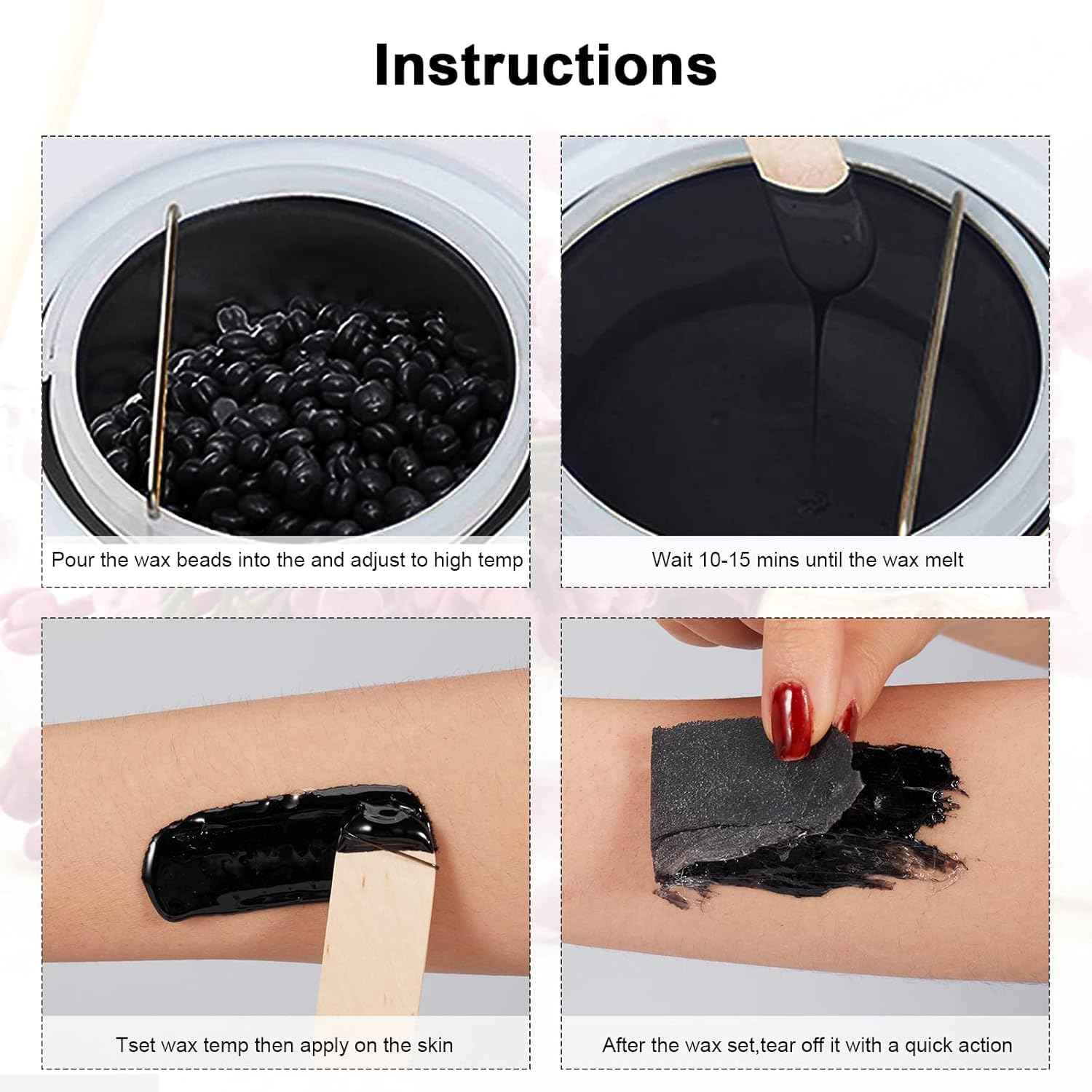 Instructions

Pour the wax beads into the and adjust to high temp

Wait 10-15 mins until the wax melt

Tset wax temp then apply on the skin

After the wax set,tear off it with a quick action