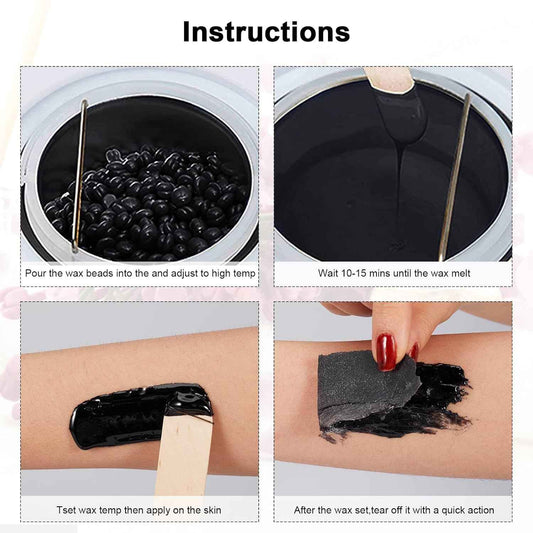 Instructions

Pour the wax beads into the and adjust to high temp

Wait 10-15 mins until the wax melt

Tset wax temp then apply on the skin

After the wax set,tear off it with a quick action