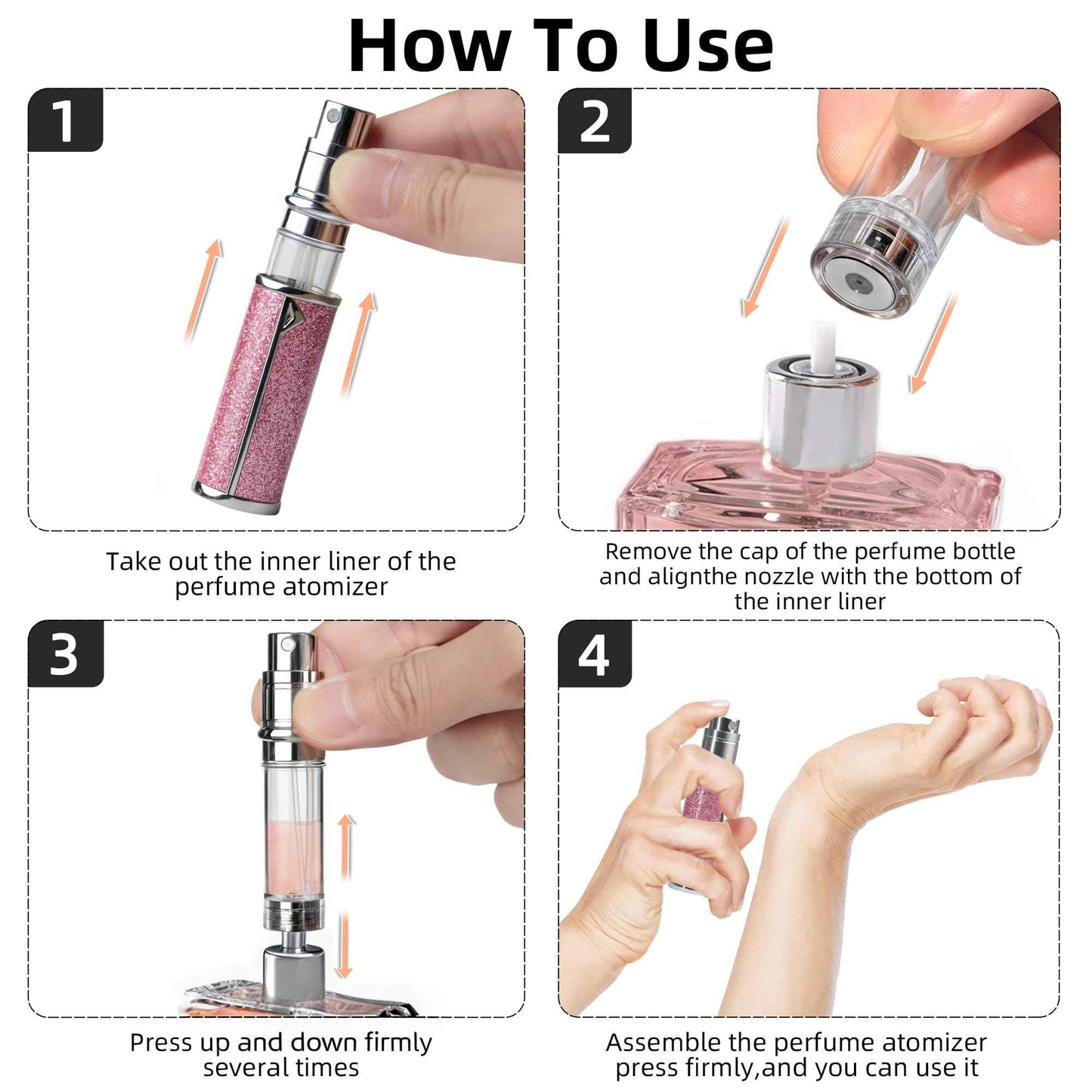 How To Use

1

Take out the inner liner of the perfume atomizer

2

Remove the cap of the perfume bottle and alignthe nozzle with the bottom of the inner liner

3

Press up and down firmly several times

4

Assemble the perfume atomizer press firmly,and you can use it