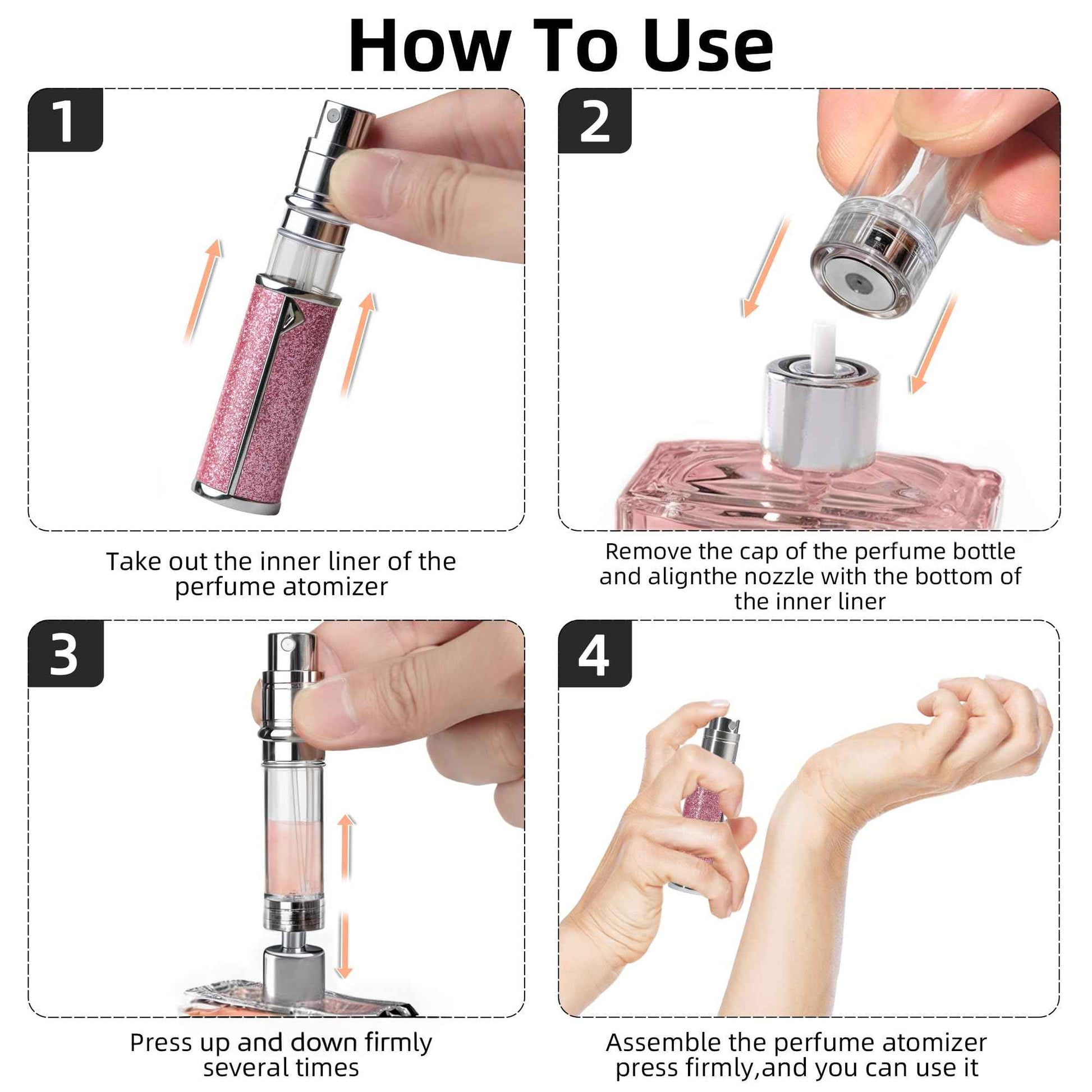 How To Use

1

Take out the inner liner of the perfume atomizer

2

Remove the cap of the perfume bottle and alignthe nozzle with the bottom of the inner liner

3

Press up and down firmly several times

4

Assemble the perfume atomizer press firmly,and you can use it