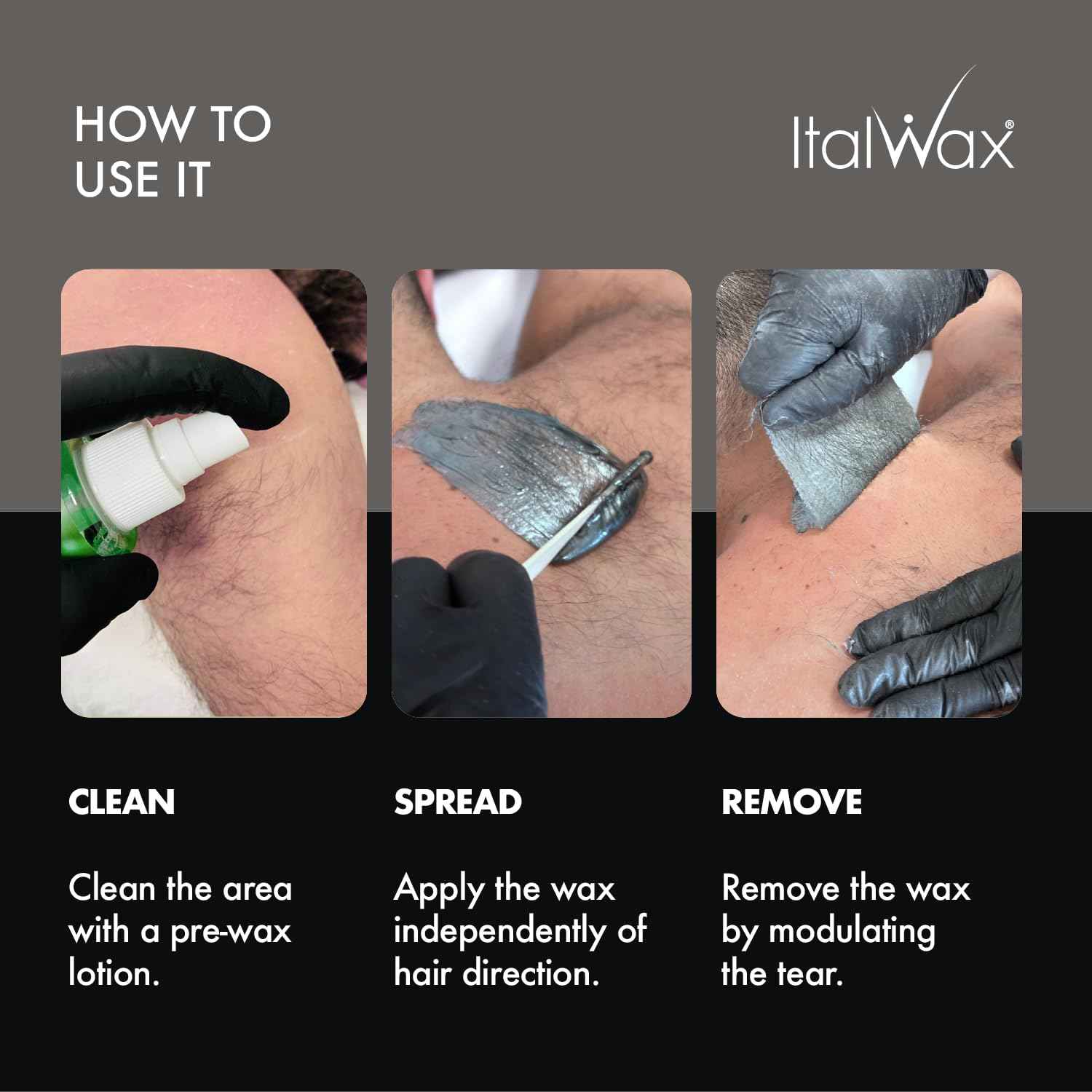 HOW TO USE IT

ItalWax®

CLEAN

Clean the area with a pre-wax lotion.

SPREAD

Apply the wax independently of hair direction.

REMOVE

Remove the wax by modulating the tear.