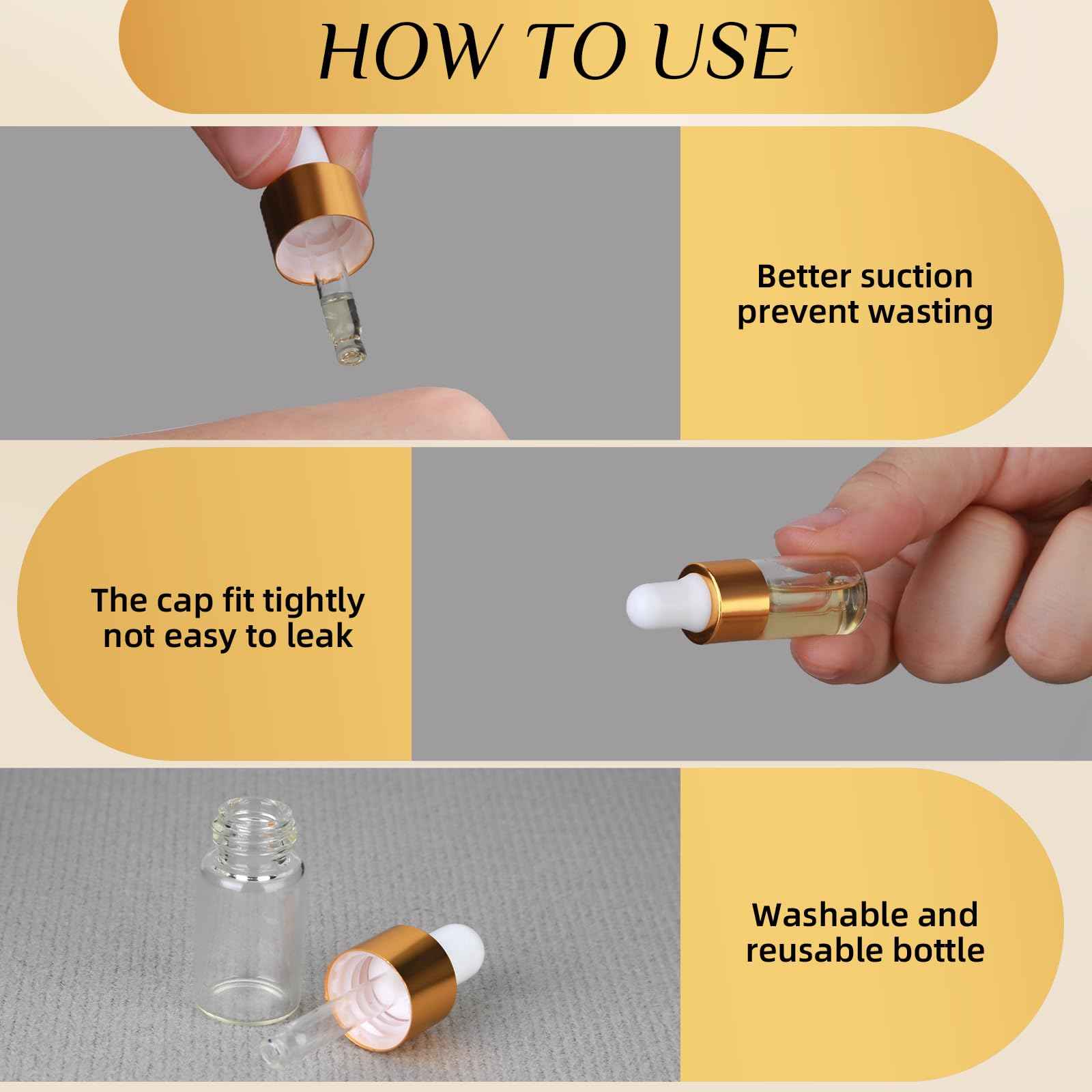 HOW TO USE

Better suction prevent wasting

The cap fit tightly not easy to leak

Washable and reusable bottle