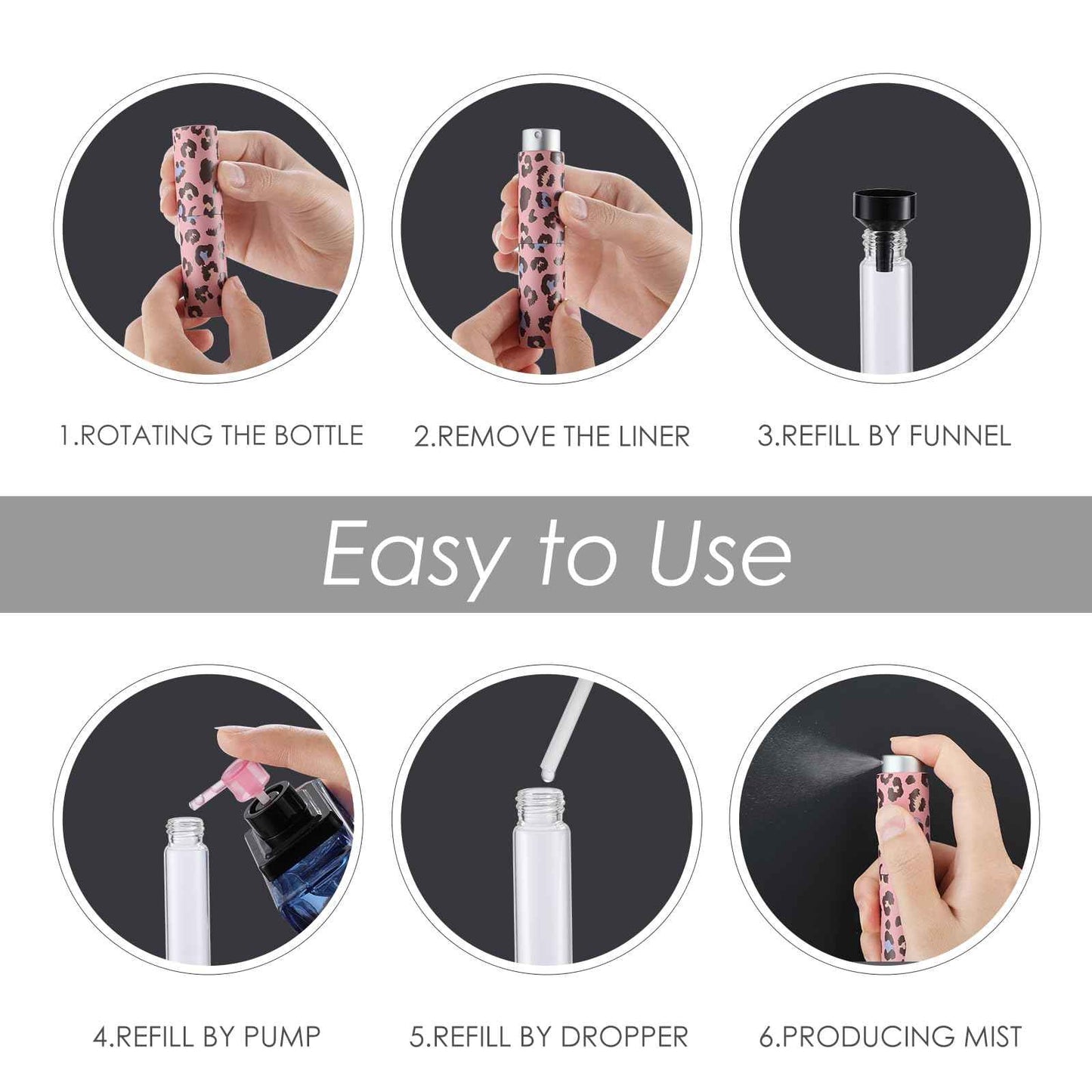 1.ROTATING THE BOTTLE

2.REMOVE THE LINER

3.REFILL BY FUNNEL

Easy to Use

4.REFILL BY PUMP

5.REFILL BY DROPPER

6.PRODUCING MIST