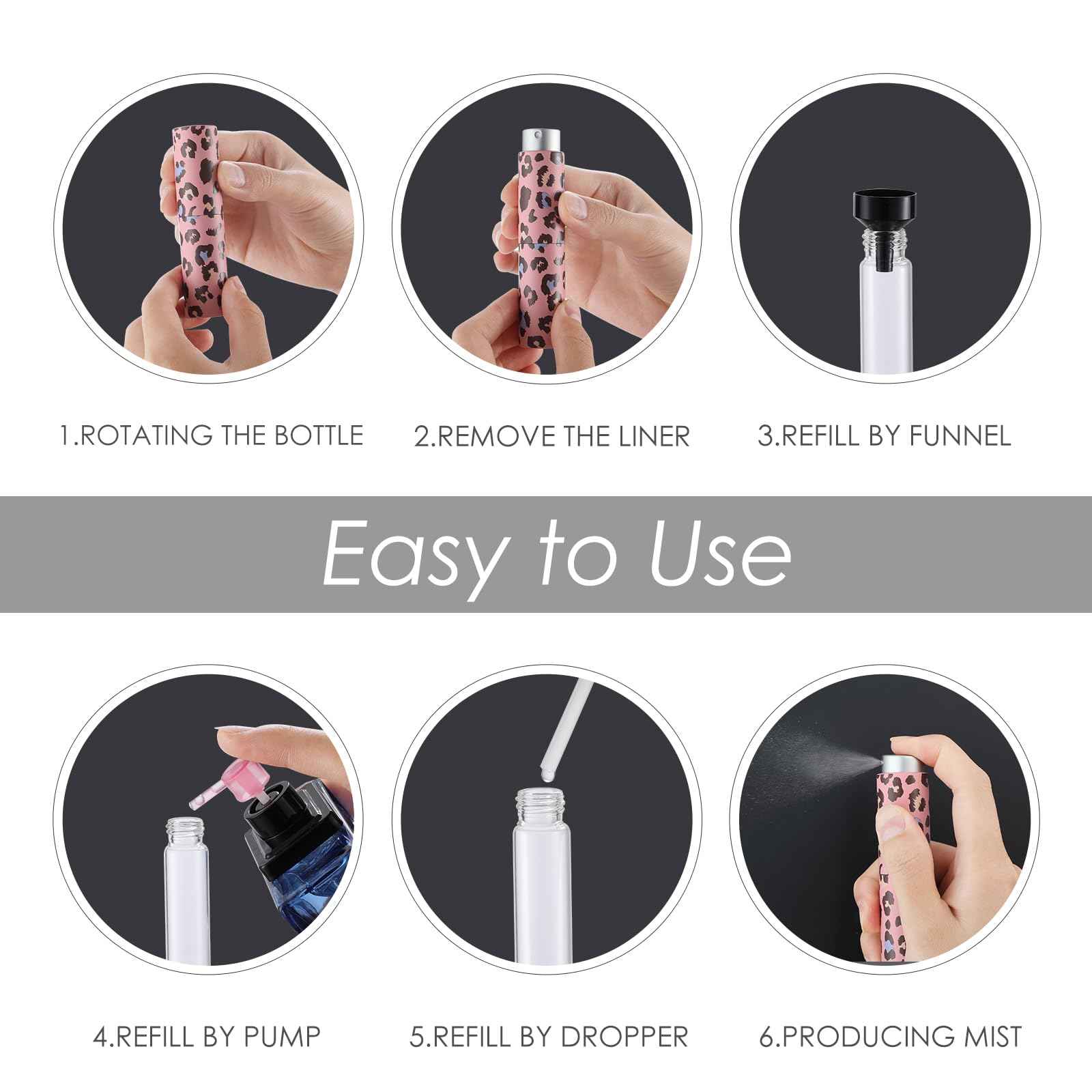 1.ROTATING THE BOTTLE

2.REMOVE THE LINER

3.REFILL BY FUNNEL

Easy to Use

4.REFILL BY PUMP

5.REFILL BY DROPPER

6.PRODUCING MIST