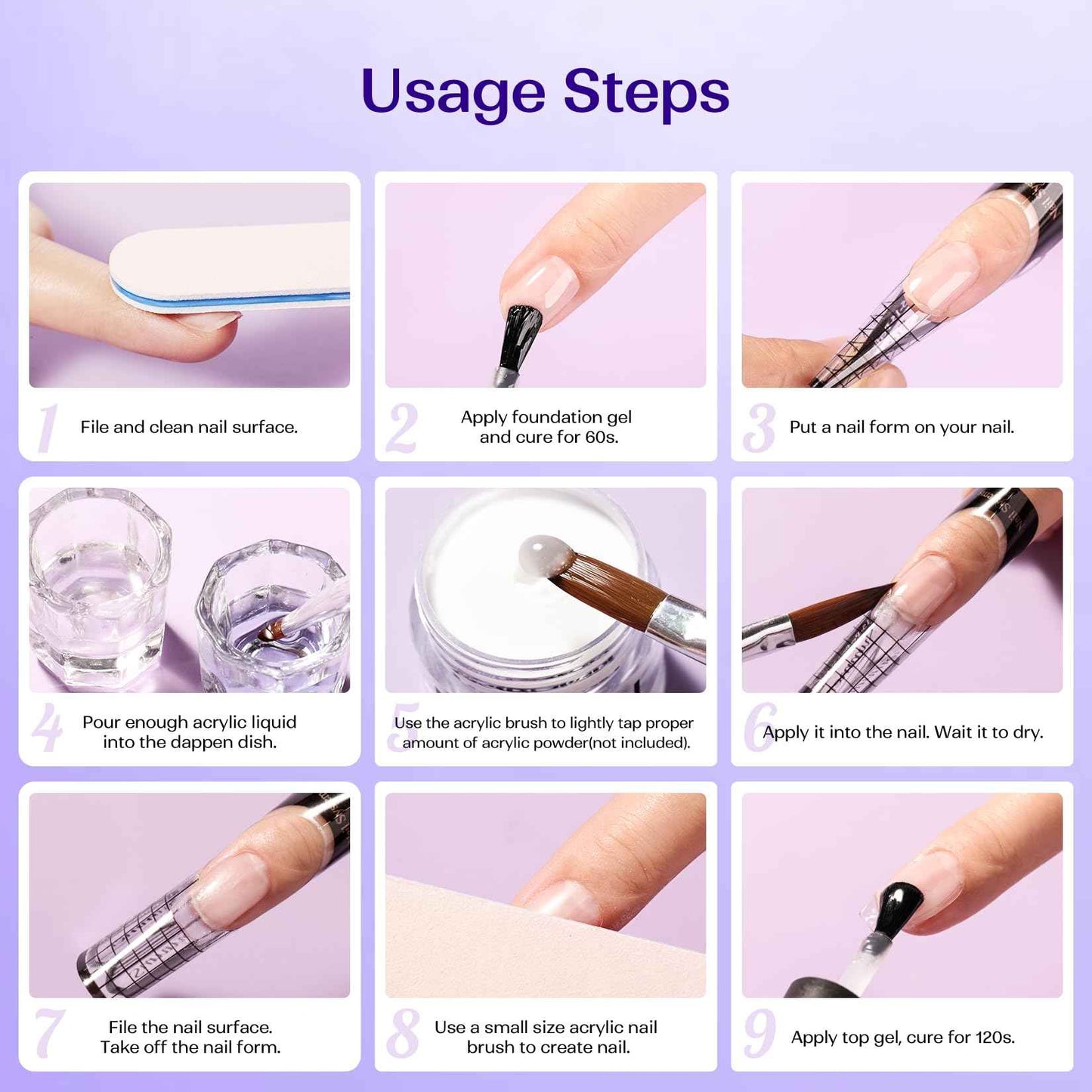 Usage Steps

1 File and clean nail surface.

2 Apply foundation gel and cure for 60s.

3 Put a nail form on your nail.

4 Pour enough acrylic liquid into the dappen dish.

5 Use the acrylic brush to lightly tap proper amount of acrylic powder(not included).

6 Apply it into the nail. Wait it to dry.

7 File the nail surface. Take off the nail form.

8 Use a small size acrylic nail brush to create nail.

9 Apply top gel, cure for 120s.