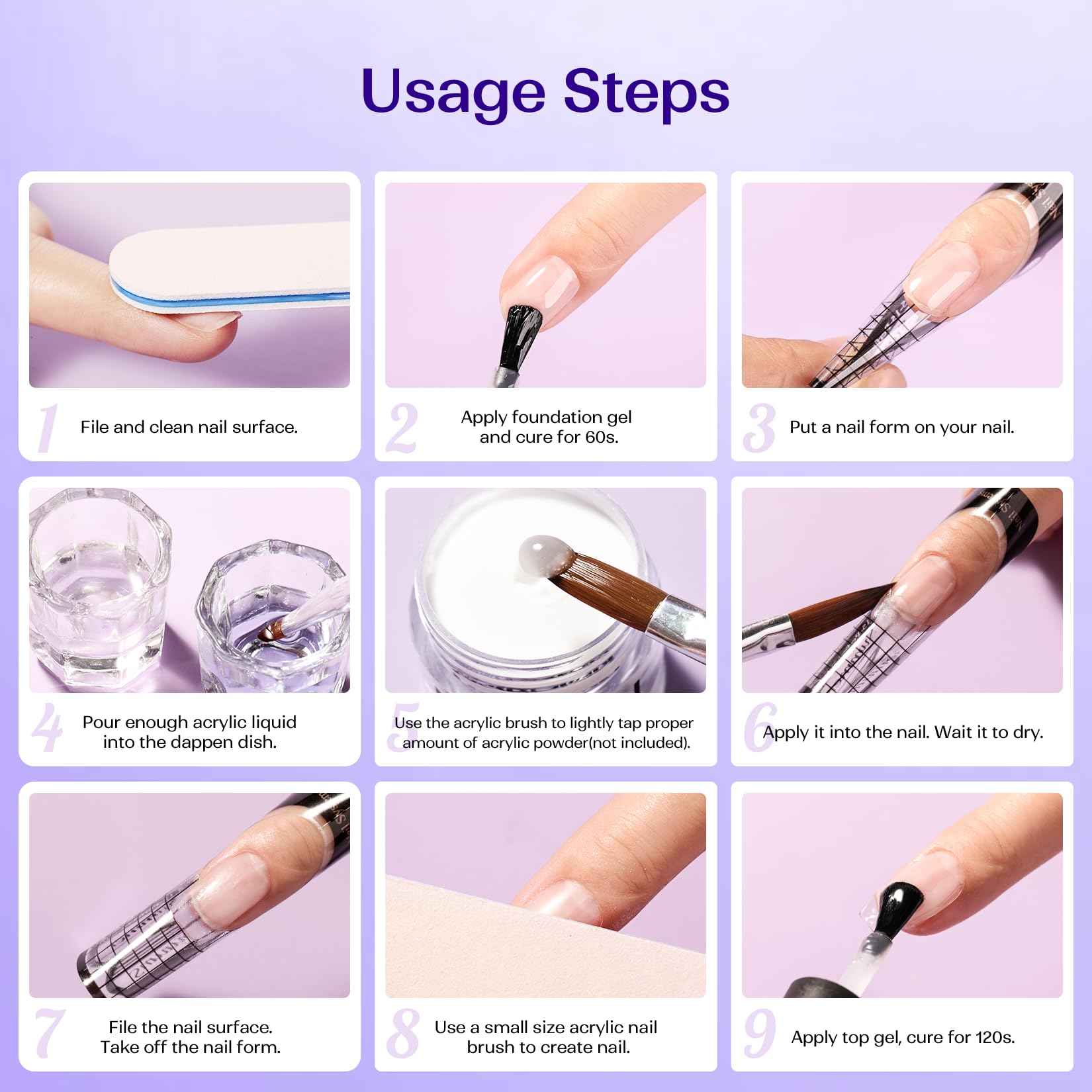 Usage Steps

1 File and clean nail surface.

2 Apply foundation gel and cure for 60s.

3 Put a nail form on your nail.

4 Pour enough acrylic liquid into the dappen dish.

5 Use the acrylic brush to lightly tap proper amount of acrylic powder(not included).

6 Apply it into the nail. Wait it to dry.

7 File the nail surface. Take off the nail form.

8 Use a small size acrylic nail brush to create nail.

9 Apply top gel, cure for 120s.