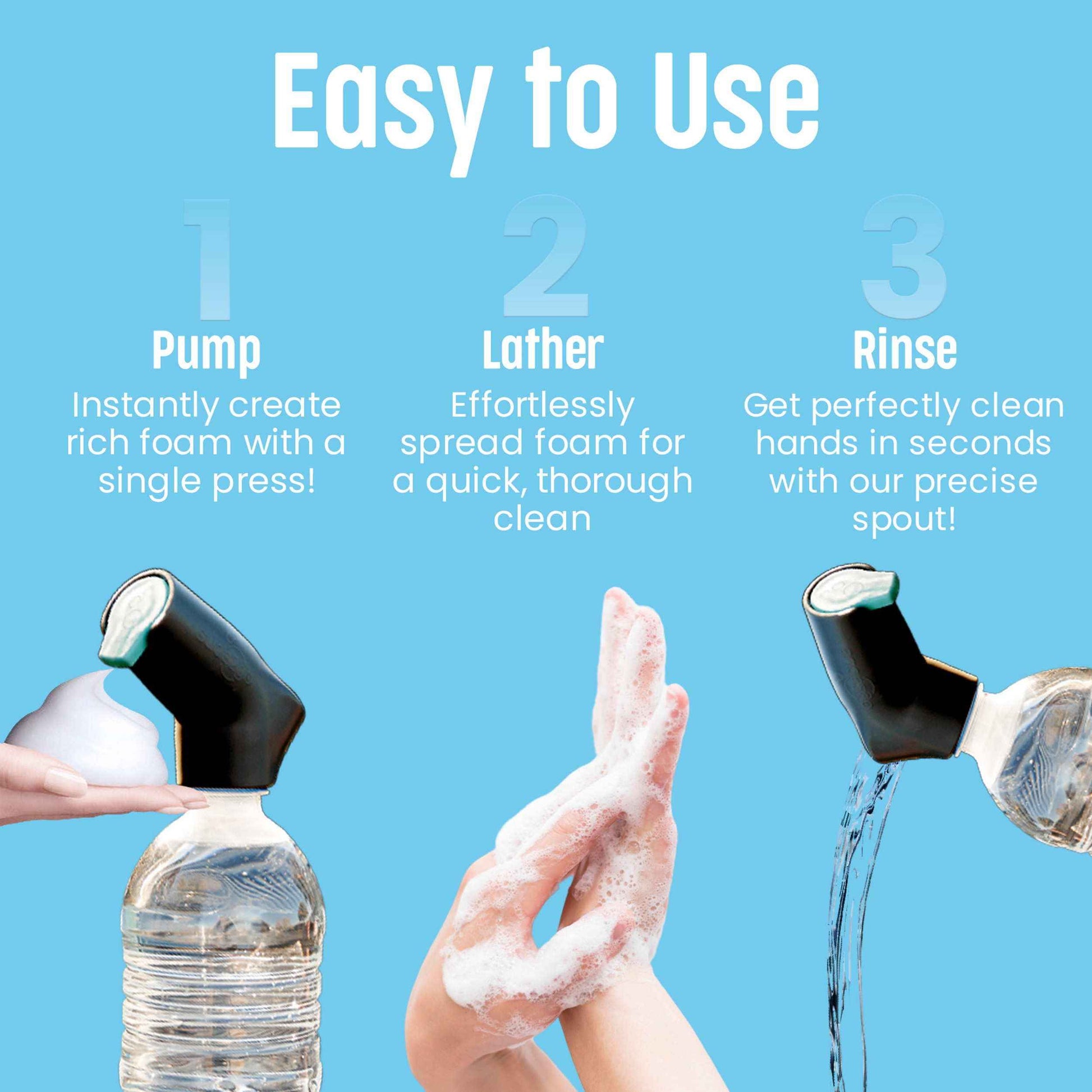 Easy to Use

1
Pump
Instantly create rich foam with a single press!

2
Lather
Effortlessly spread foam for a quick, thorough clean

3
Rinse
Get perfectly clean hands in seconds with our precise spout!