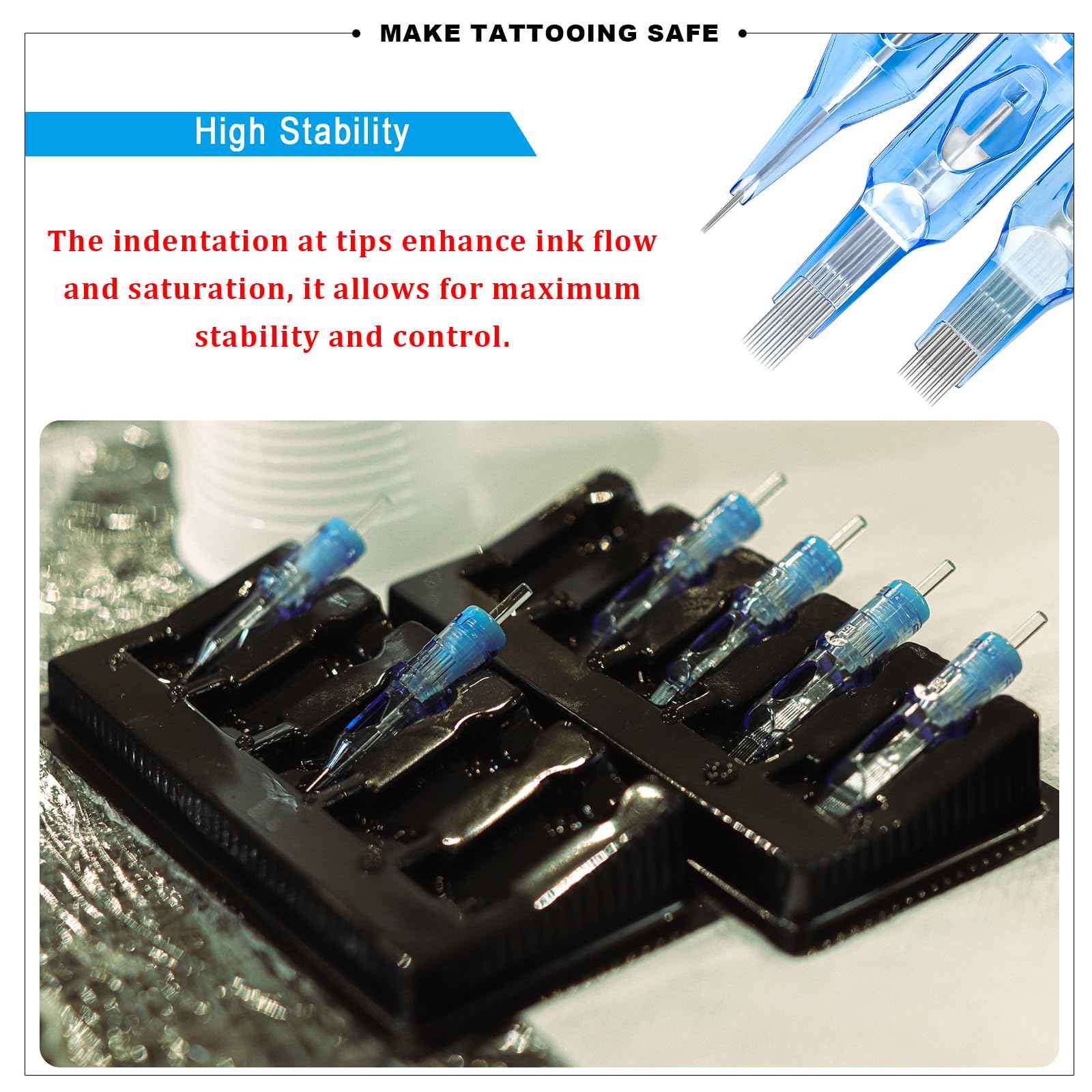 MAKE TATTOOING SAFE

High Stability

The indentation at tips enhance ink flow and saturation, it allows for maximum stability and control.