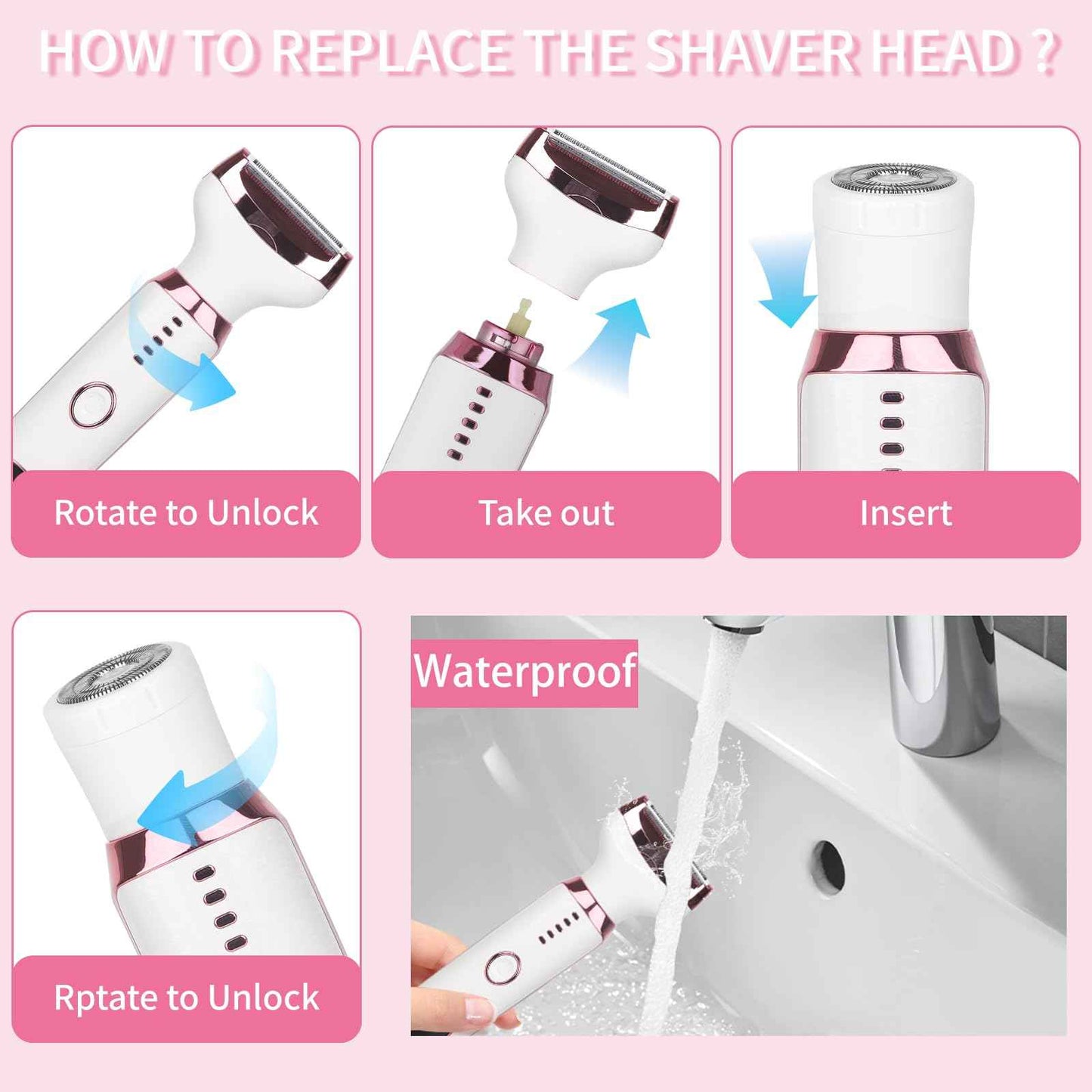 HOW TO REPLACE THE SHAVER HEAD ?

Rotate to Unlock

Take out

Insert

Rptate to Unlock

Waterproof