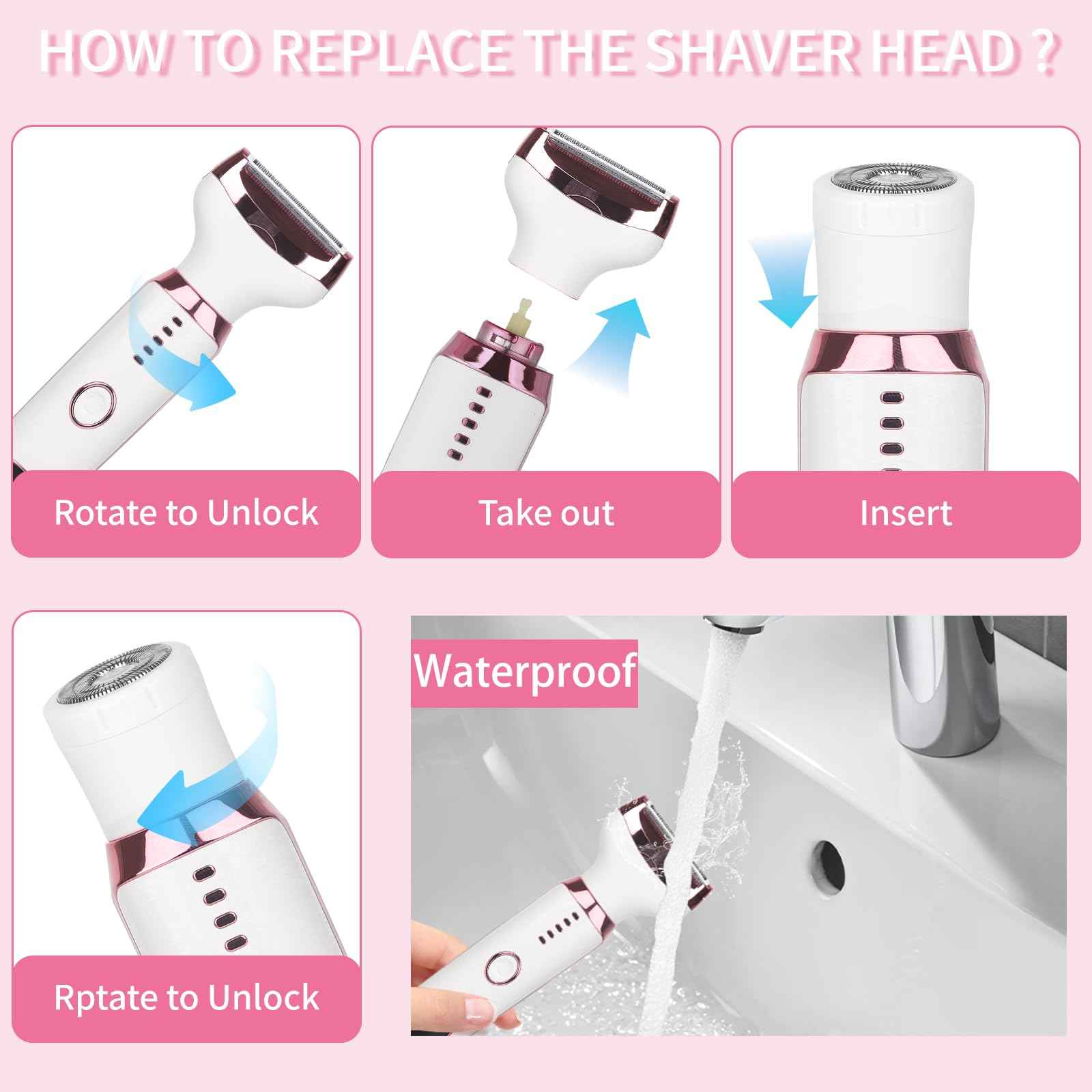 HOW TO REPLACE THE SHAVER HEAD ?

Rotate to Unlock

Take out

Insert

Rptate to Unlock

Waterproof