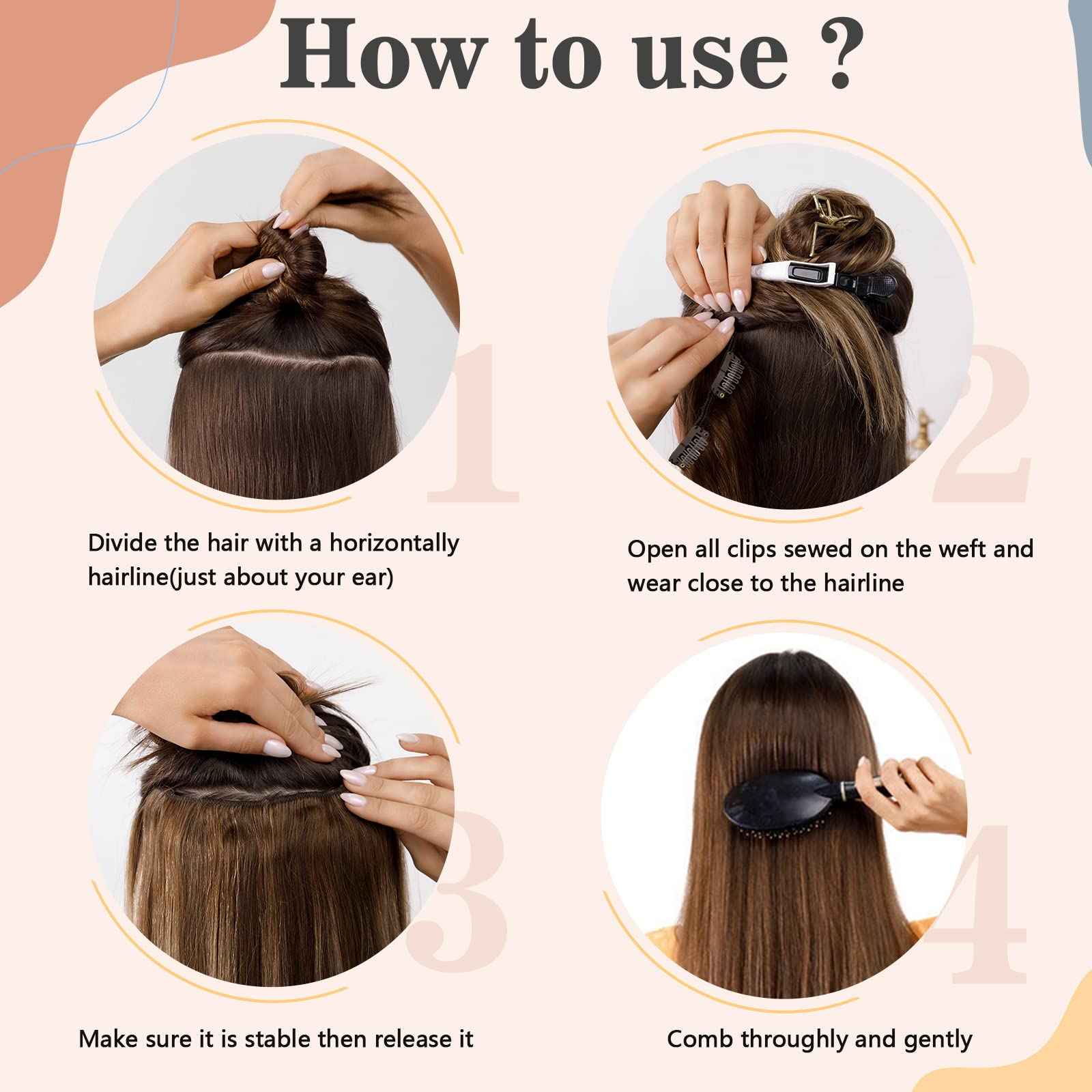 How to use ?

1

Divide the hair with a horizontally hairline(just about your ear)

2

Open all clips sewed on the weft and wear close to the hairline

3

Make sure it is stable then release it

4

Comb throughly and gently