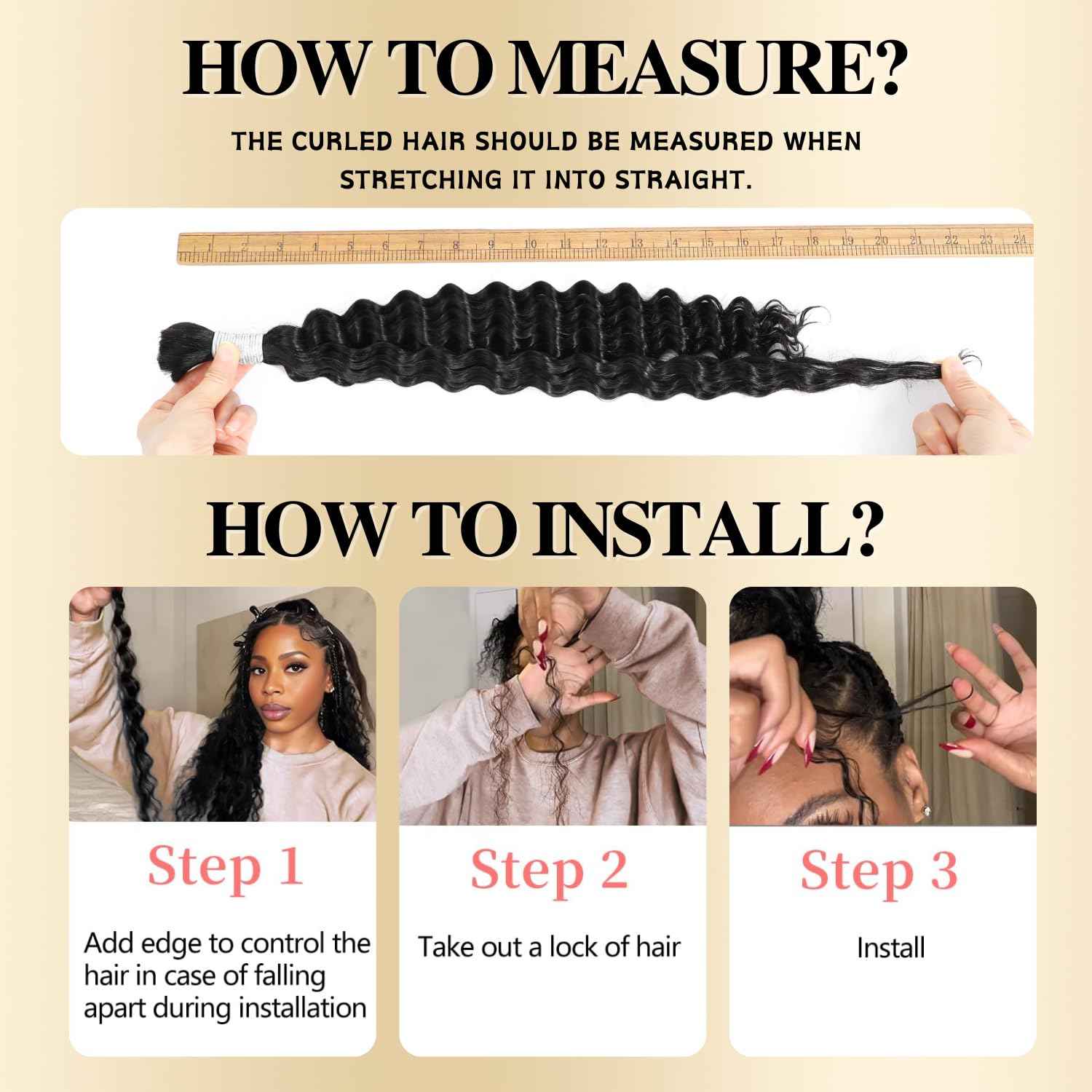 HOW TO MEASURE?

THE CURLED HAIR SHOULD BE MEASURED WHEN STRETCHING IT INTO STRAIGHT.

1 2 3 4 5 6 7 8 9 10 11 12 13 14 15 16 17 18 19 20 21 22 23 24

HOW TO INSTALL?

Step 1

Add edge to control the hair in case of falling apart during installation

Step 2

Take out a lock of hair

Step 3

Install