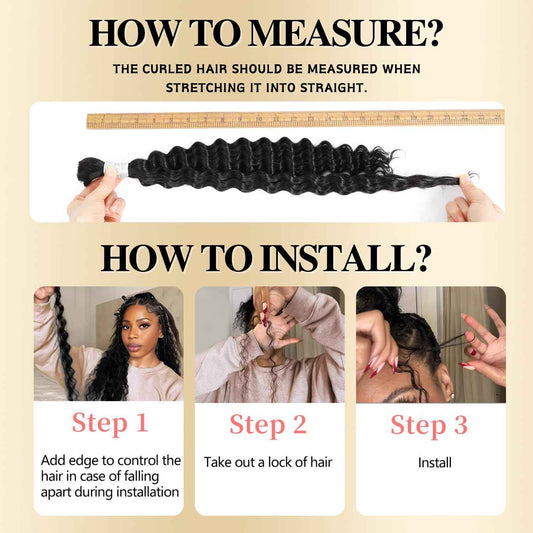 HOW TO MEASURE?

THE CURLED HAIR SHOULD BE MEASURED WHEN STRETCHING IT INTO STRAIGHT.

HOW TO INSTALL?

Step 1

Add edge to control the hair in case of falling apart during installation

Step 2

Take out a lock of hair

Step 3

Install