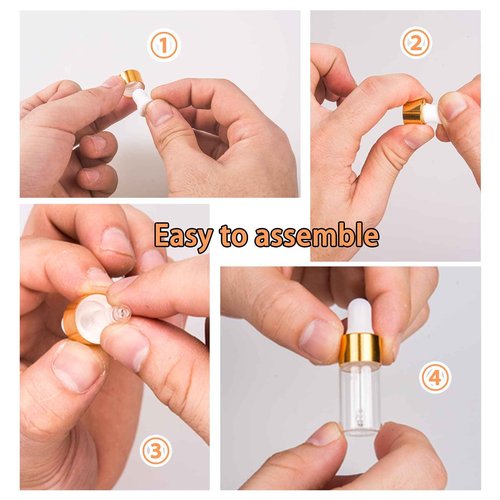 ①

②

Easy to assemble

③

④