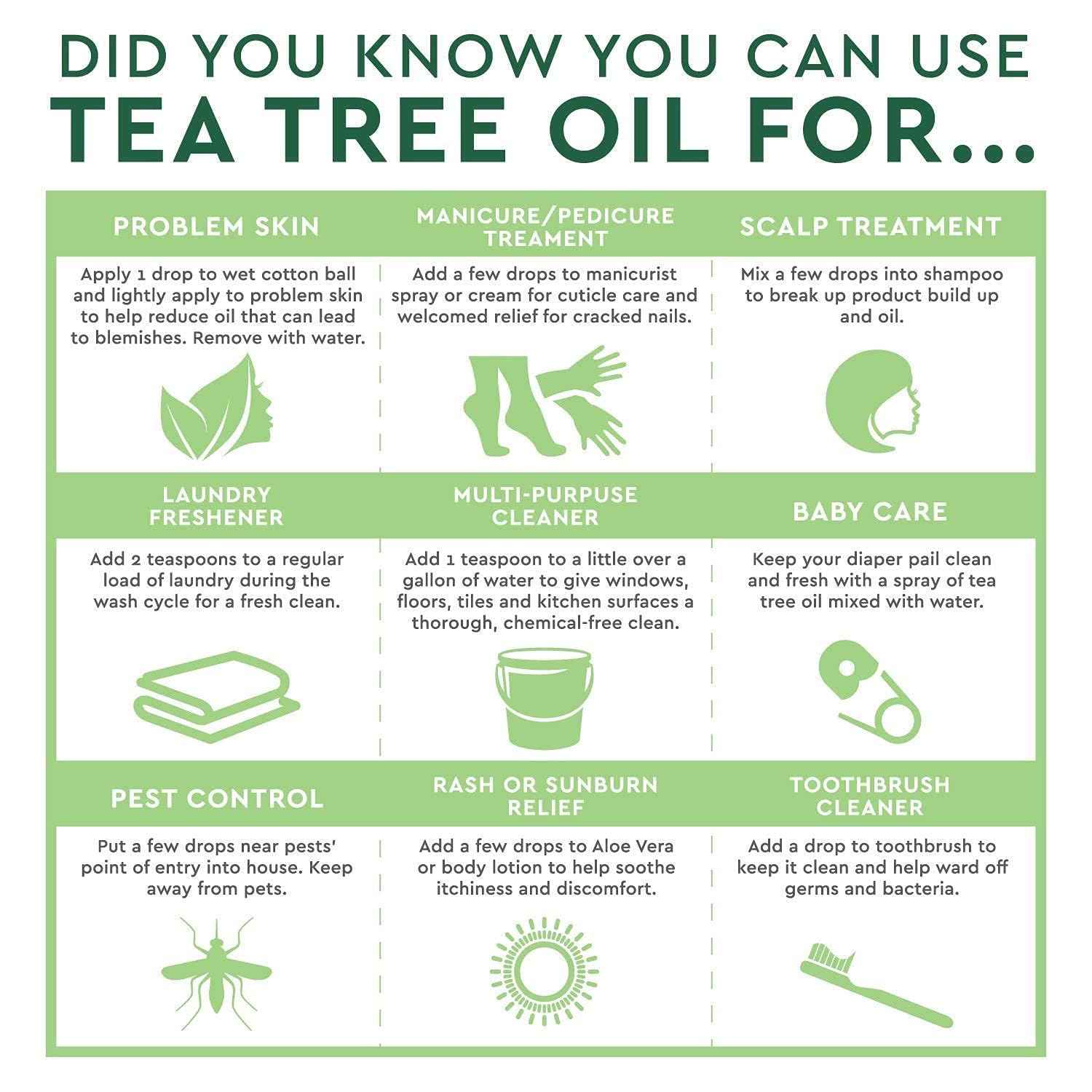 DID YOU KNOW YOU CAN USE
TEA TREE OIL FOR...

PROBLEM SKIN

Apply 1 drop to wet cotton ball and lightly apply to problem skin to help reduce oil that can lead to blemishes. Remove with water.

MANICURE/PEDICURE TREAMENT

Add a few drops to manicurist spray or cream for cuticle care and welcomed relief for cracked nails.

SCALP TREATMENT

Mix a few drops into shampoo to break up product build up and oil.

LAUNDRY FRESHENER

Add 2 teaspoons to a regular load of laundry during the wash cycle for a fresh clean.

MULTI-PURPUSE CLEANER

Add 1 teaspoon to a little over a gallon of water to give windows, floors, tiles and kitchen surfaces a thorough, chemical-free clean.

BABY CARE

Keep your diaper pail clean and fresh with a spray of tea tree oil mixed with water.

PEST CONTROL

Put a few drops near pests' point of entry into house. Keep away from pets.

RASH OR SUNBURN RELIEF

Add a few drops to Aloe Vera or body lotion to help soothe itchiness and discomfort.

TOOTHBRUSH CLEANER

Add a drop to toothbrush to keep it clean and help ward off germs and bacteria.