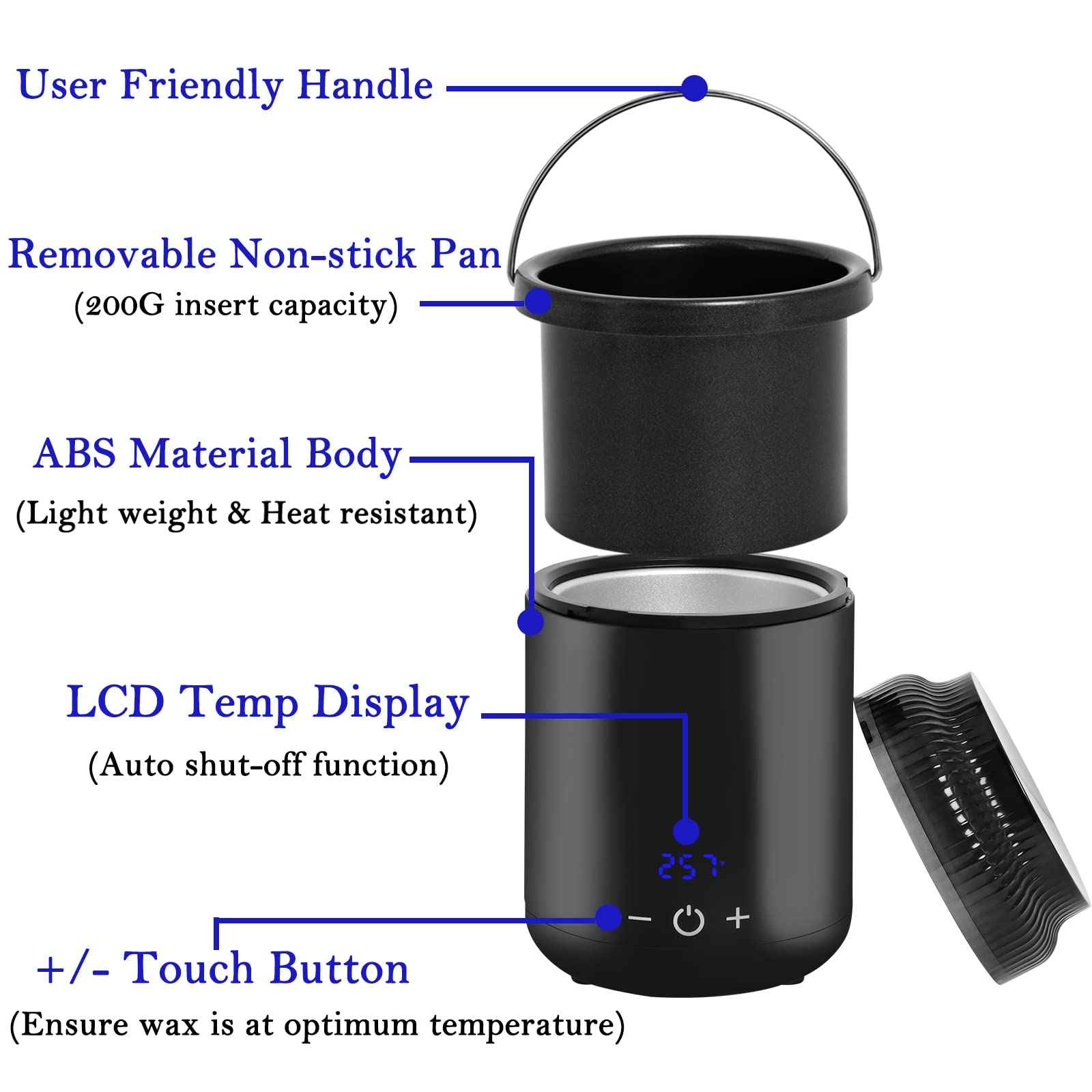 User Friendly Handle

Removable Non-stick Pan
(200G insert capacity)

ABS Material Body
(Light weight & Heat resistant)

LCD Temp Display
(Auto shut-off function)

257

− +

+/- Touch Button
(Ensure wax is at optimum temperature)