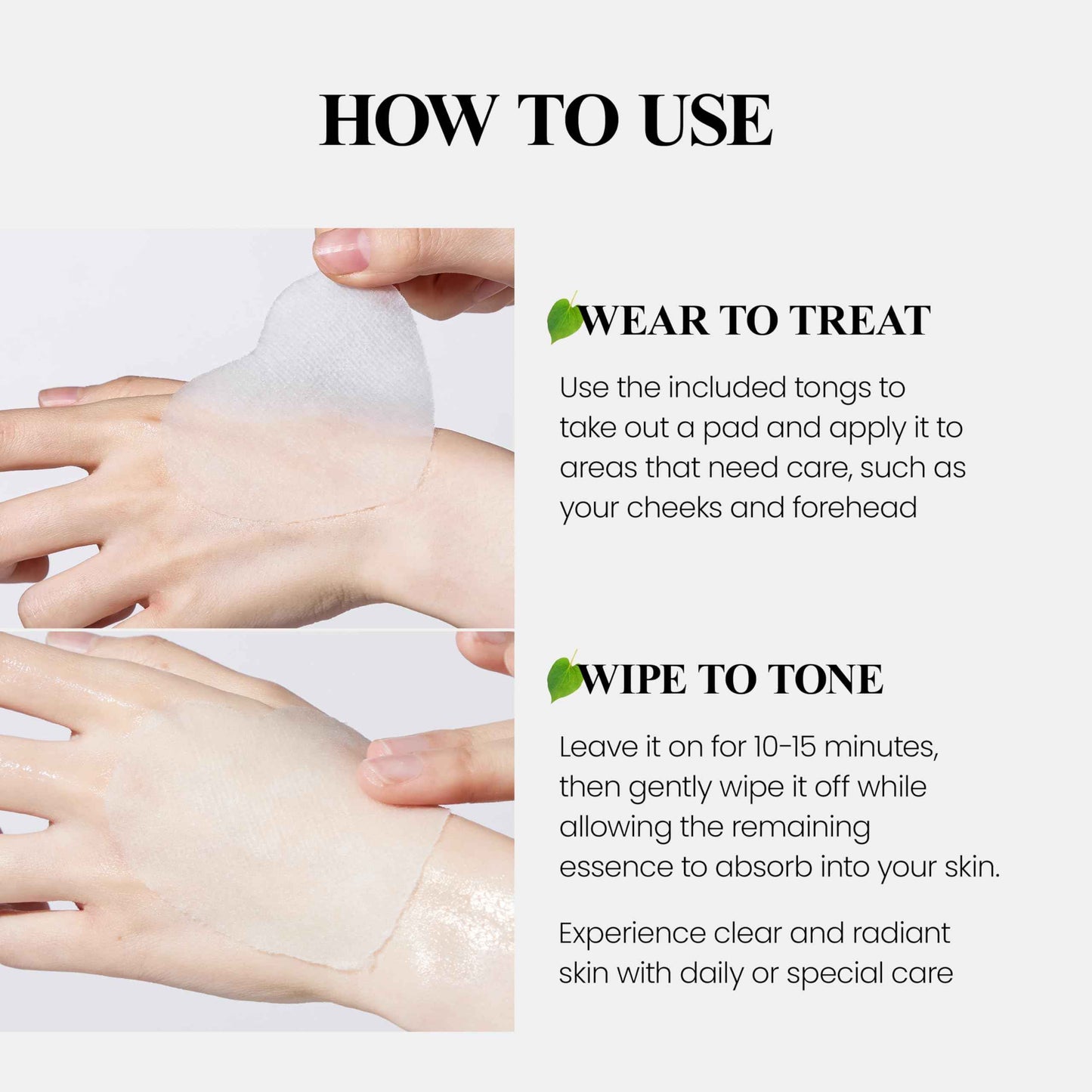 HOW TO USE

WEAR TO TREAT

Use the included tongs to take out a pad and apply it to areas that need care, such as your cheeks and forehead

WIPE TO TONE

Leave it on for 10-15 minutes, then gently wipe it off while allowing the remaining essence to absorb into your skin.

Experience clear and radiant skin with daily or special care