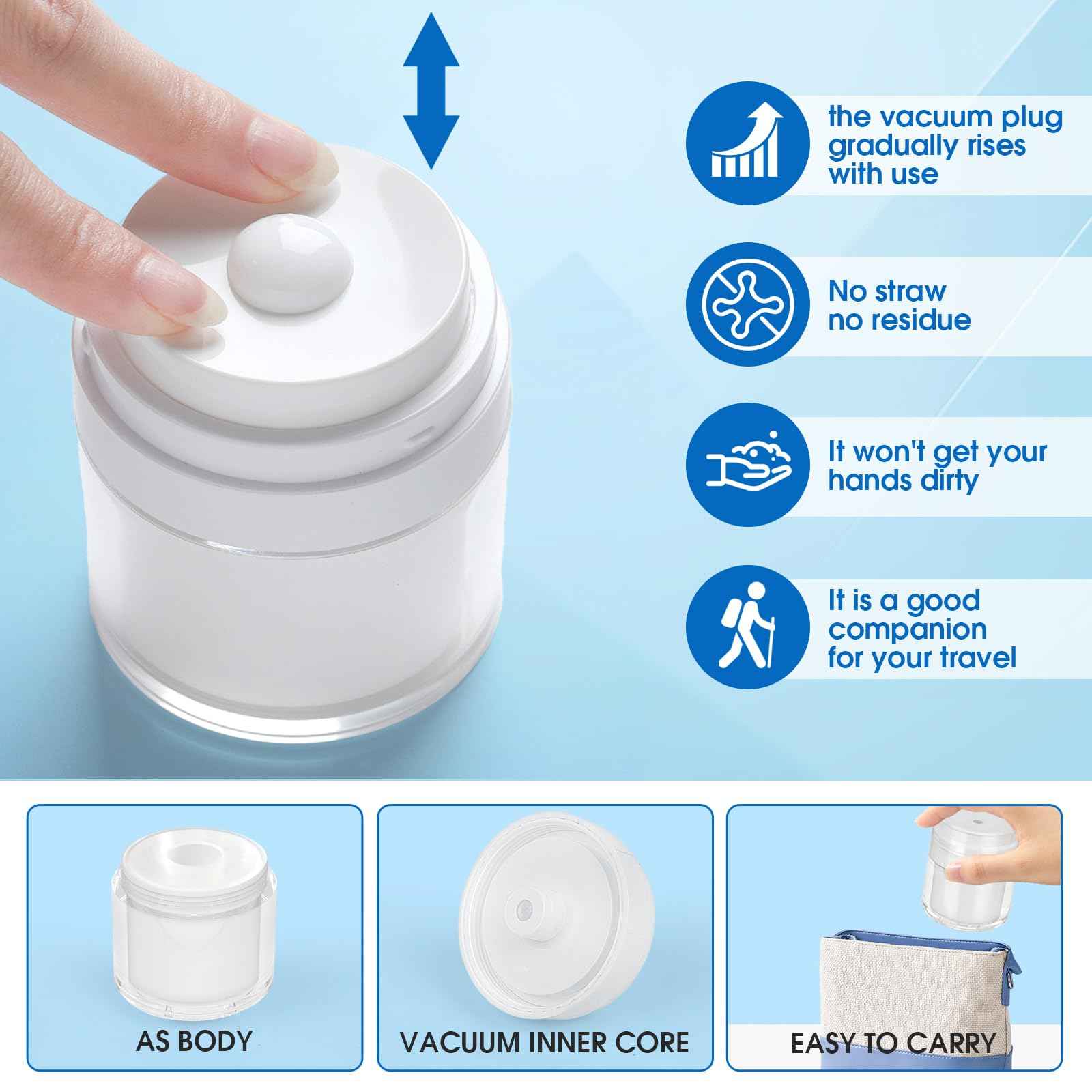 the vacuum plug gradually rises with use

No straw no residue

It won't get your hands dirty

It is a good companion for your travel

AS BODY

VACUUM INNER CORE

EASY TO CARRY