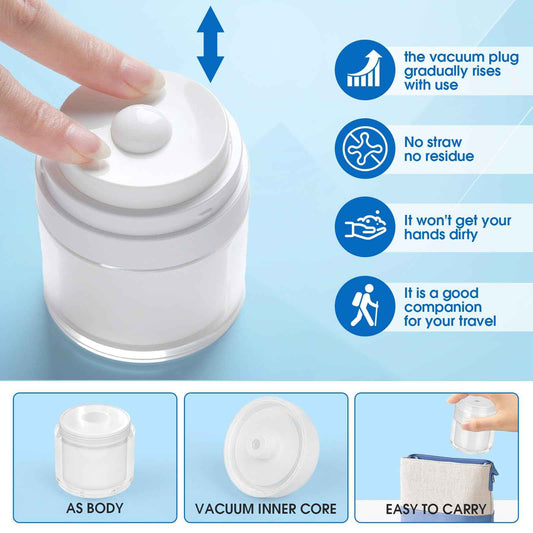 the vacuum plug gradually rises with use

No straw no residue

It won't get your hands dirty

It is a good companion for your travel

AS BODY

VACUUM INNER CORE

EASY TO CARRY