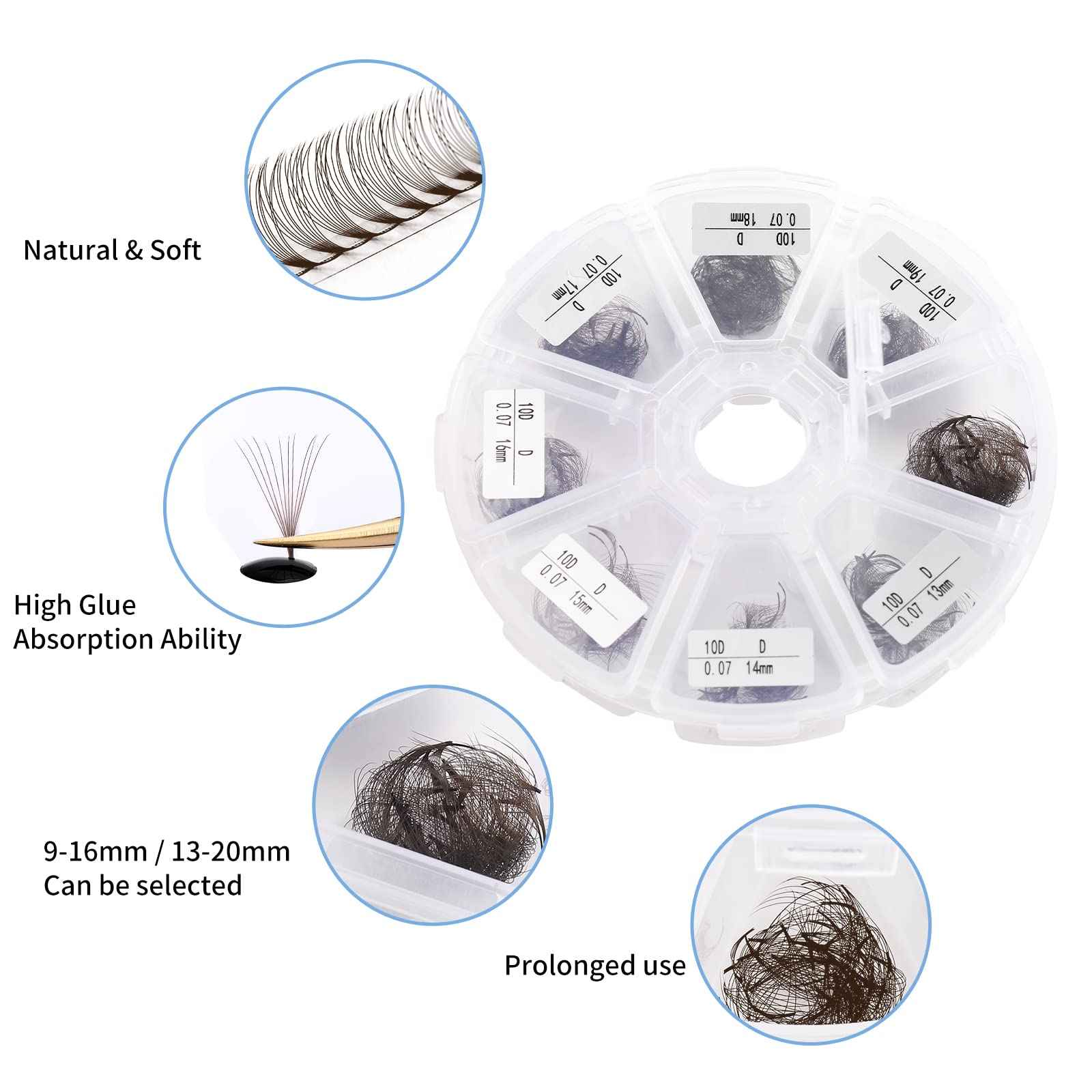 Natural & Soft

High Glue Absorption Ability

9-16mm / 13-20mm
Can be selected

Prolonged use

10D D
0.07 18mm

10D D
0.07 19mm

10D D
0.07 17mm

10D D
0.07 16mm

10D D
0.07 15mm

10D D
0.07 14mm

10D D
0.07 13mm